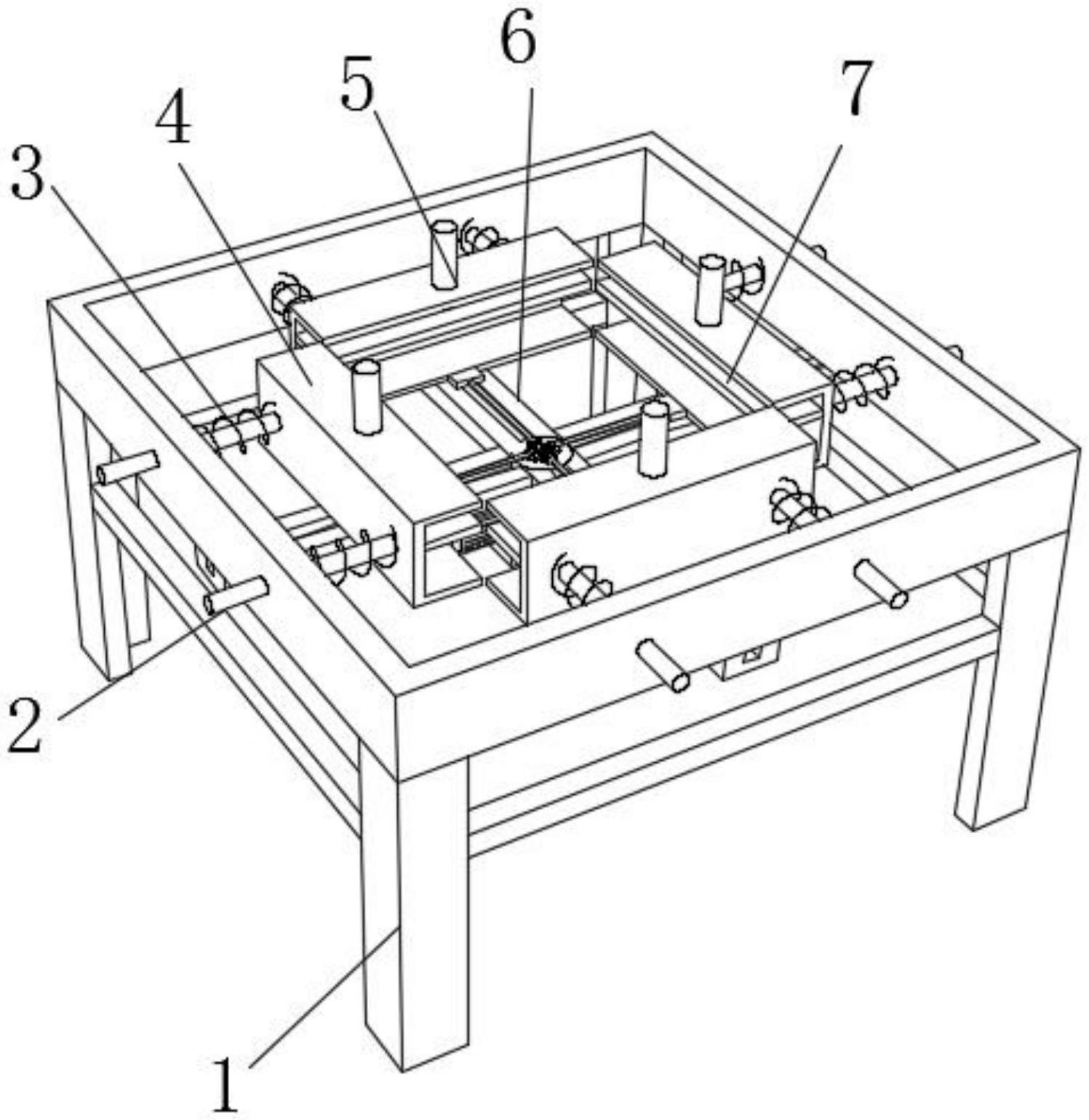 6
5
7
4
3
2
1