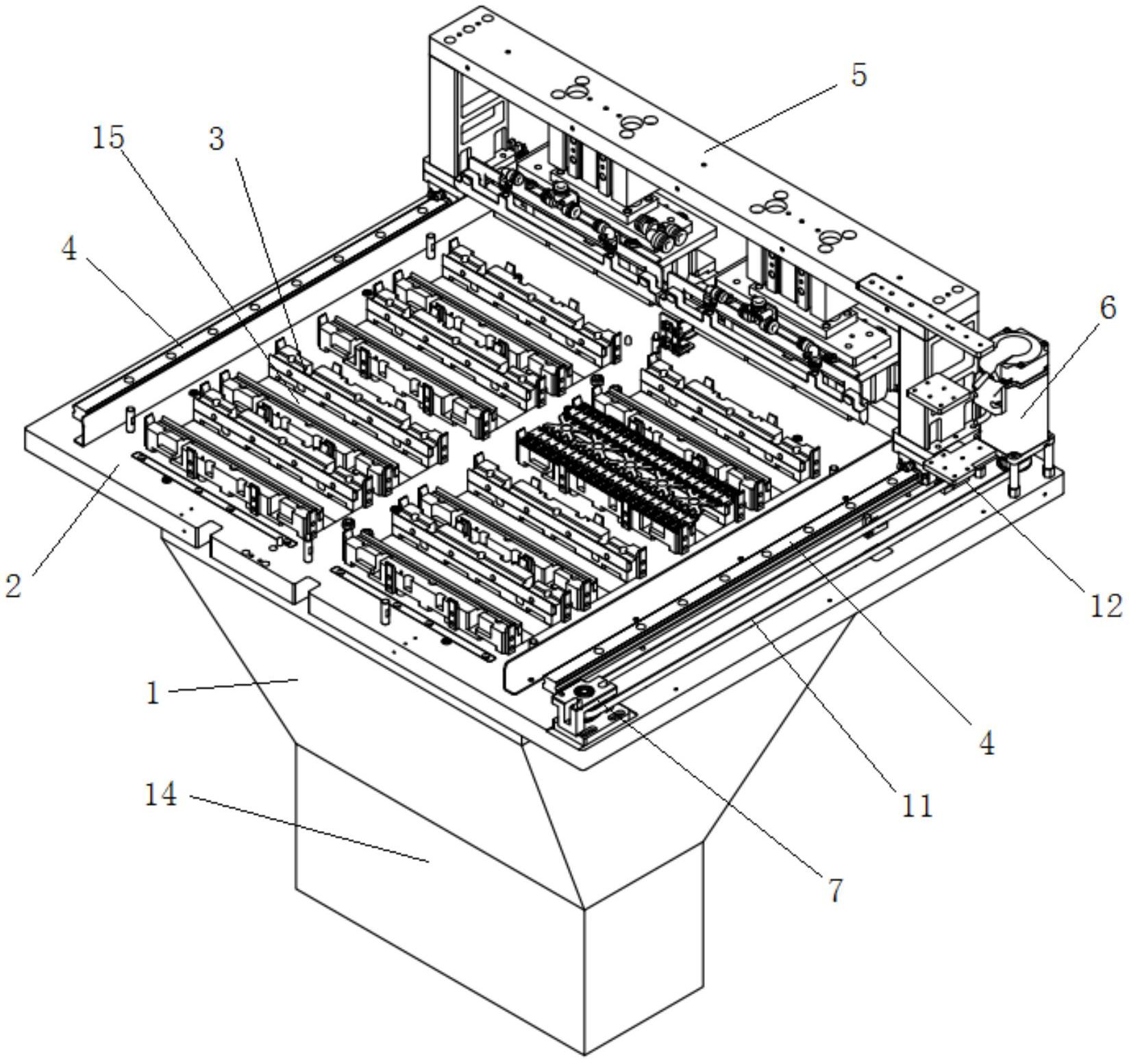 5
15
3
4
6
2
12
1
4
11
14
7