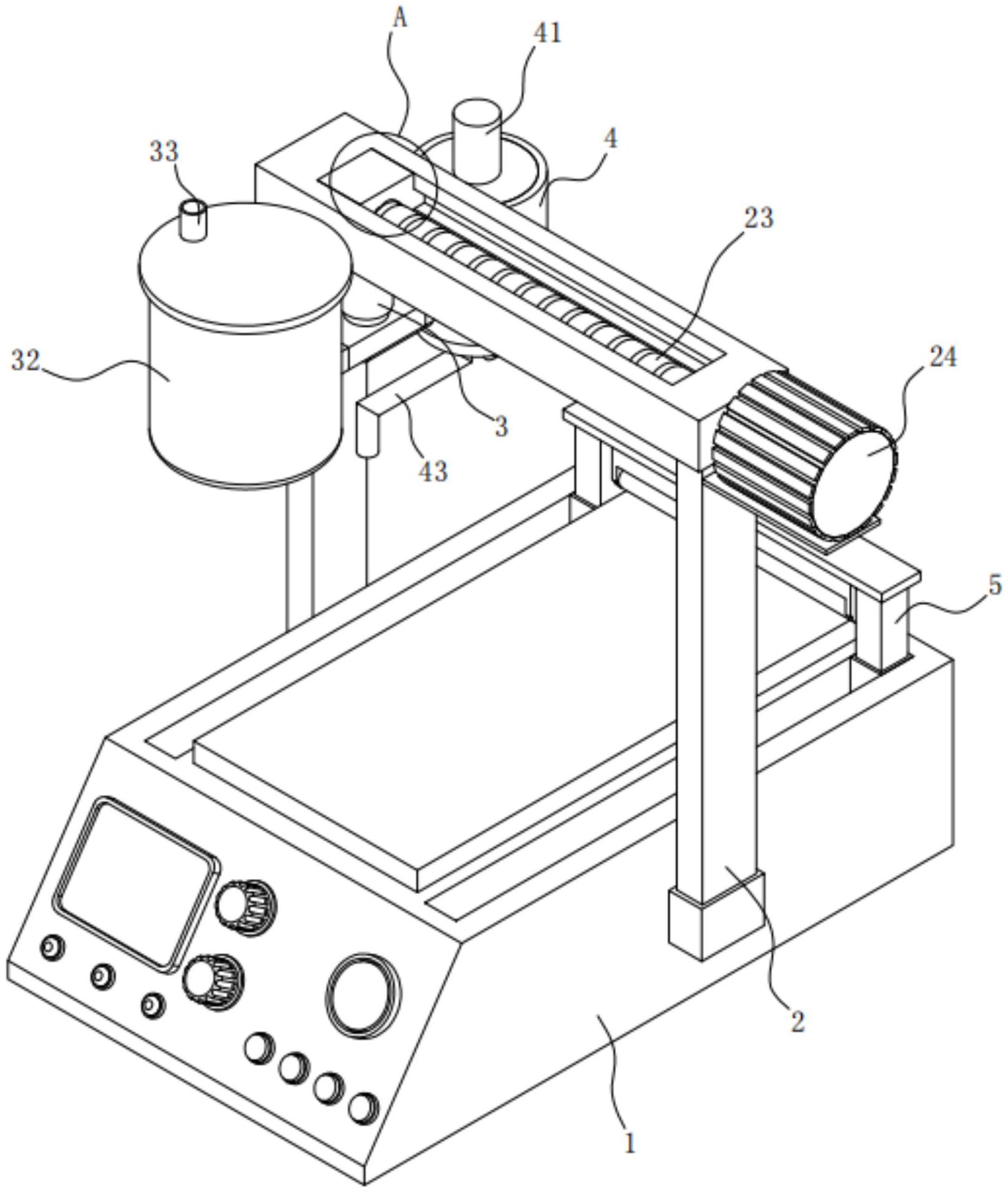 A
41
4
33
23
32
24
3
43
5
2
1