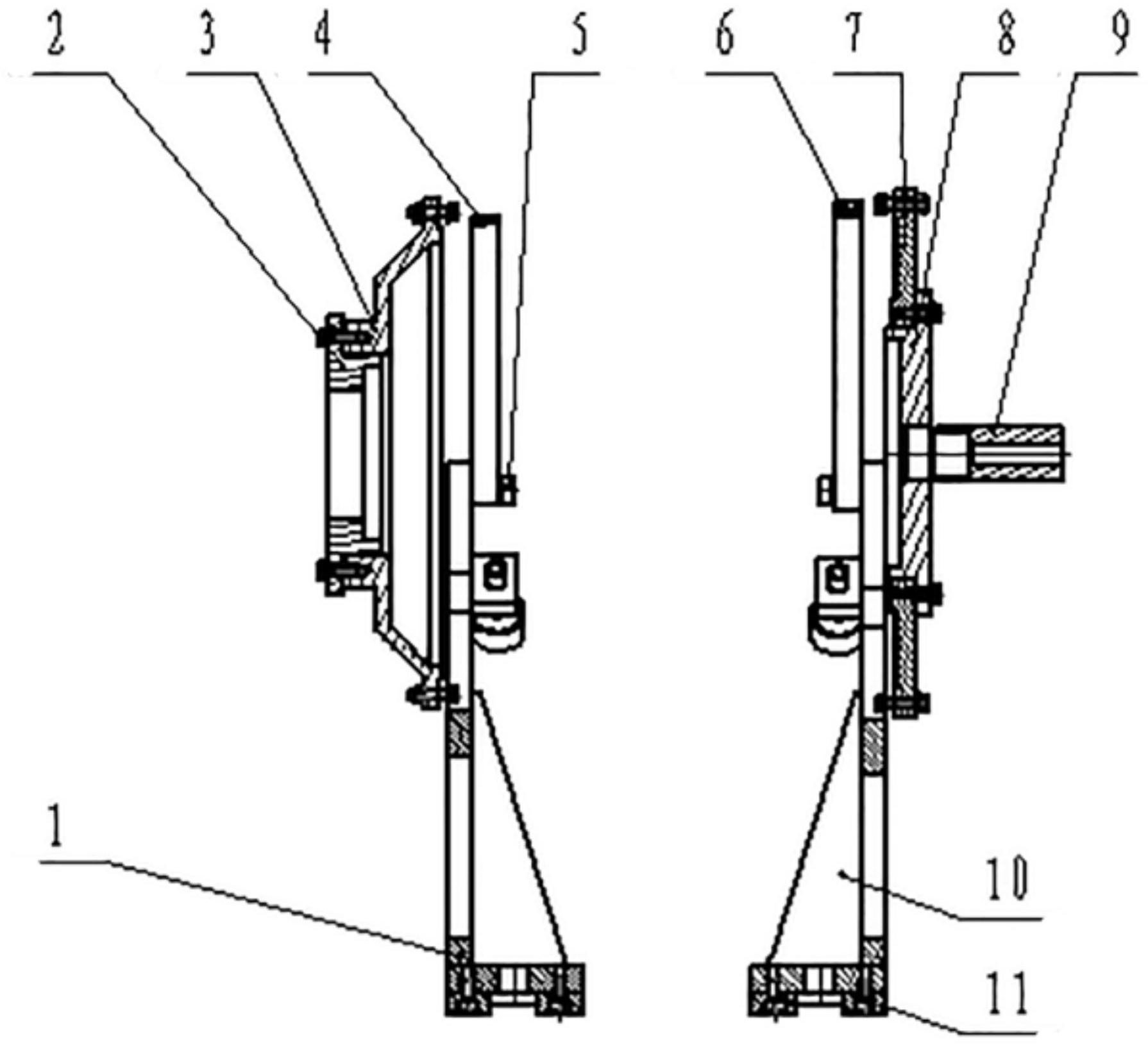 2 3 4 5 6 7 8 9

1

10

11