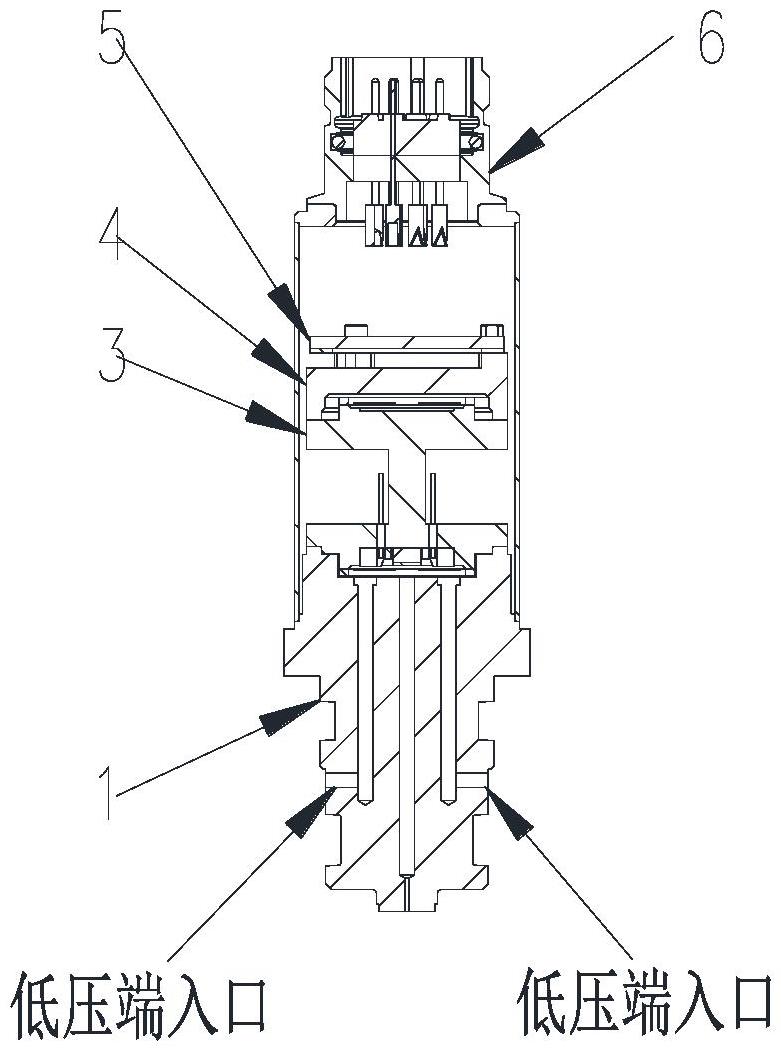 5
6
4
3
1
低压端入口
低压端入口