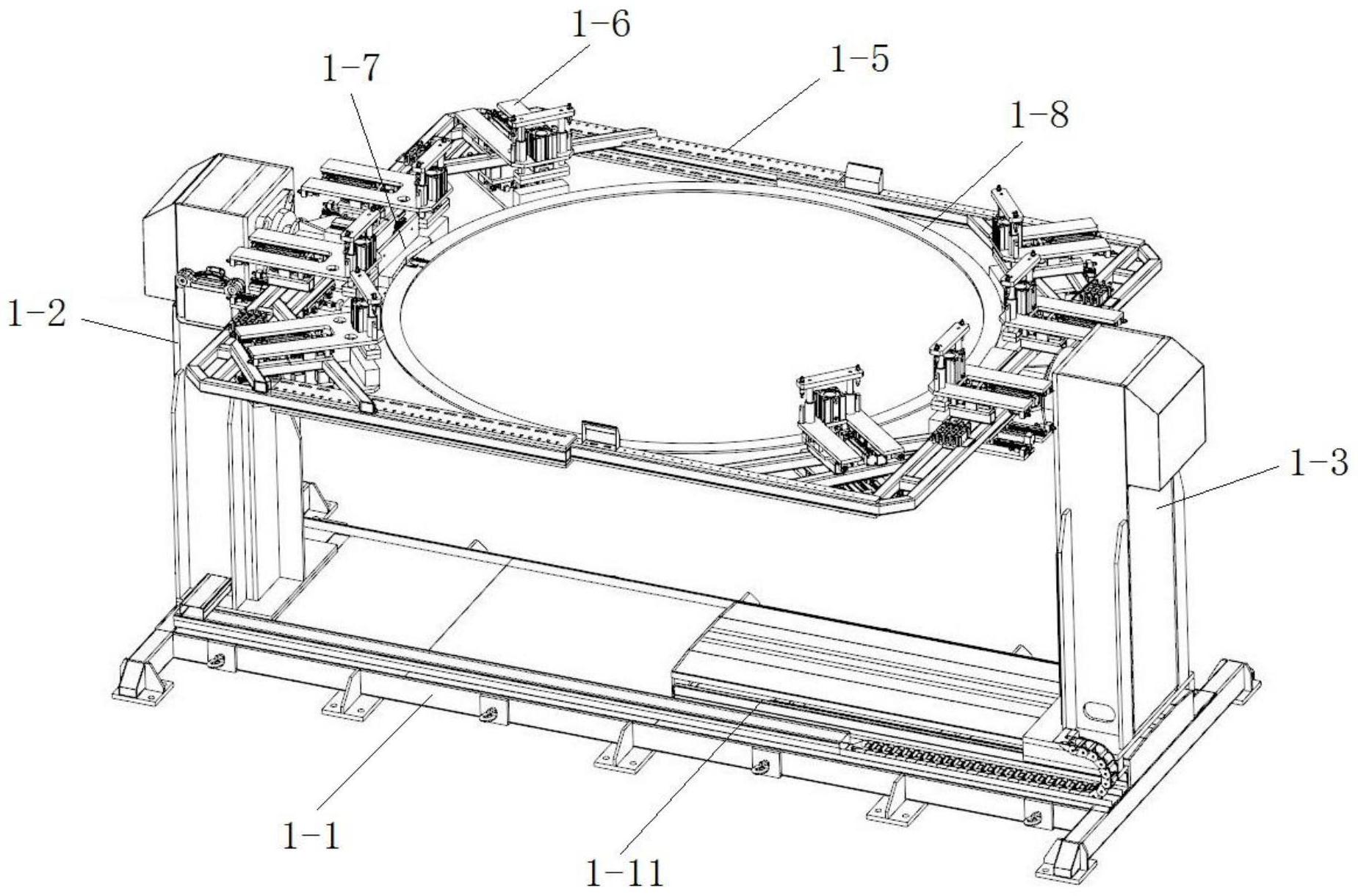 1-6
1-7
1-5
1-8
1-2
1-3
1-1
1-11