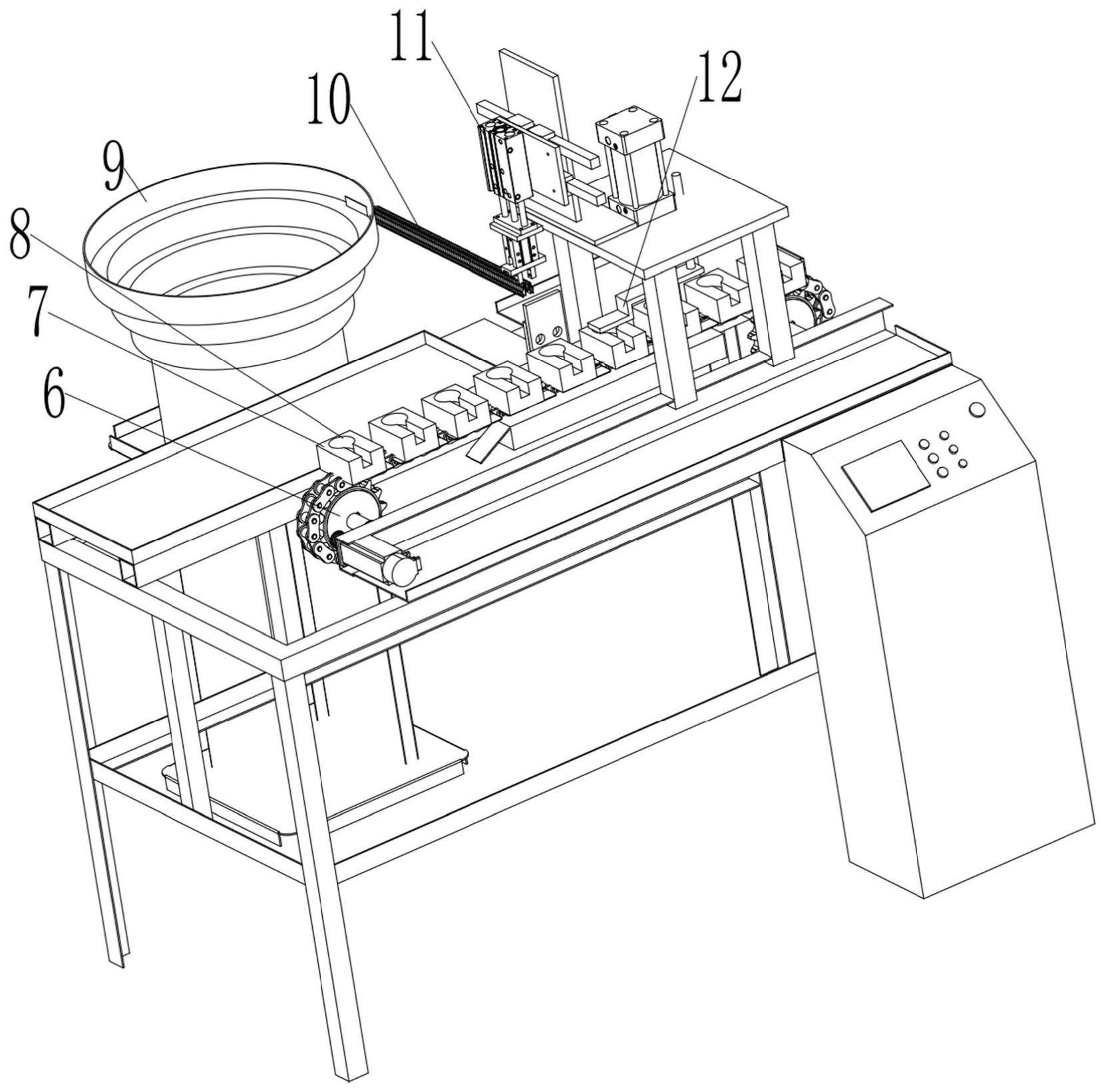 11
12
10
9
8
7
6