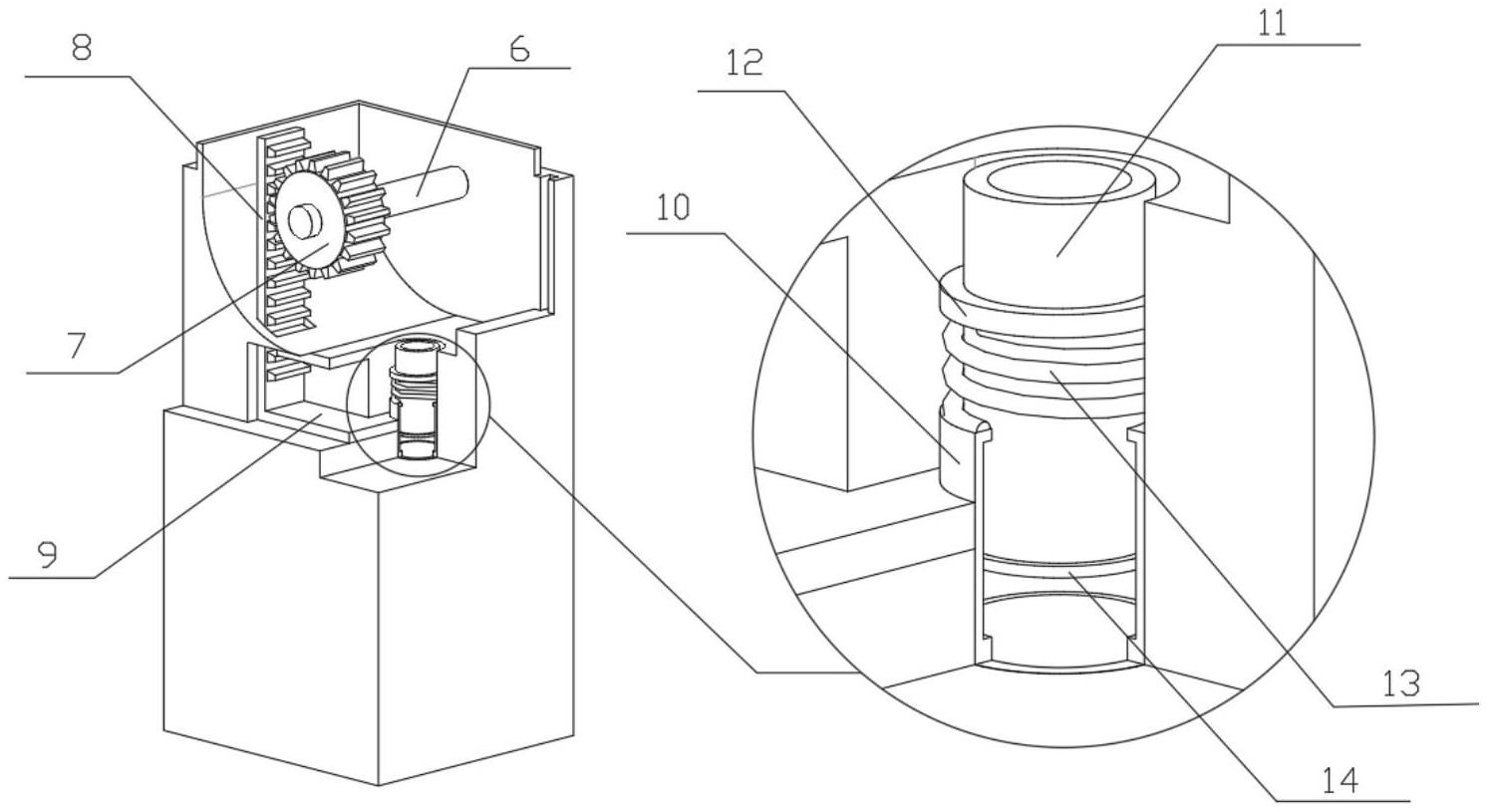 8
6
7
9
12
11
10
13
14