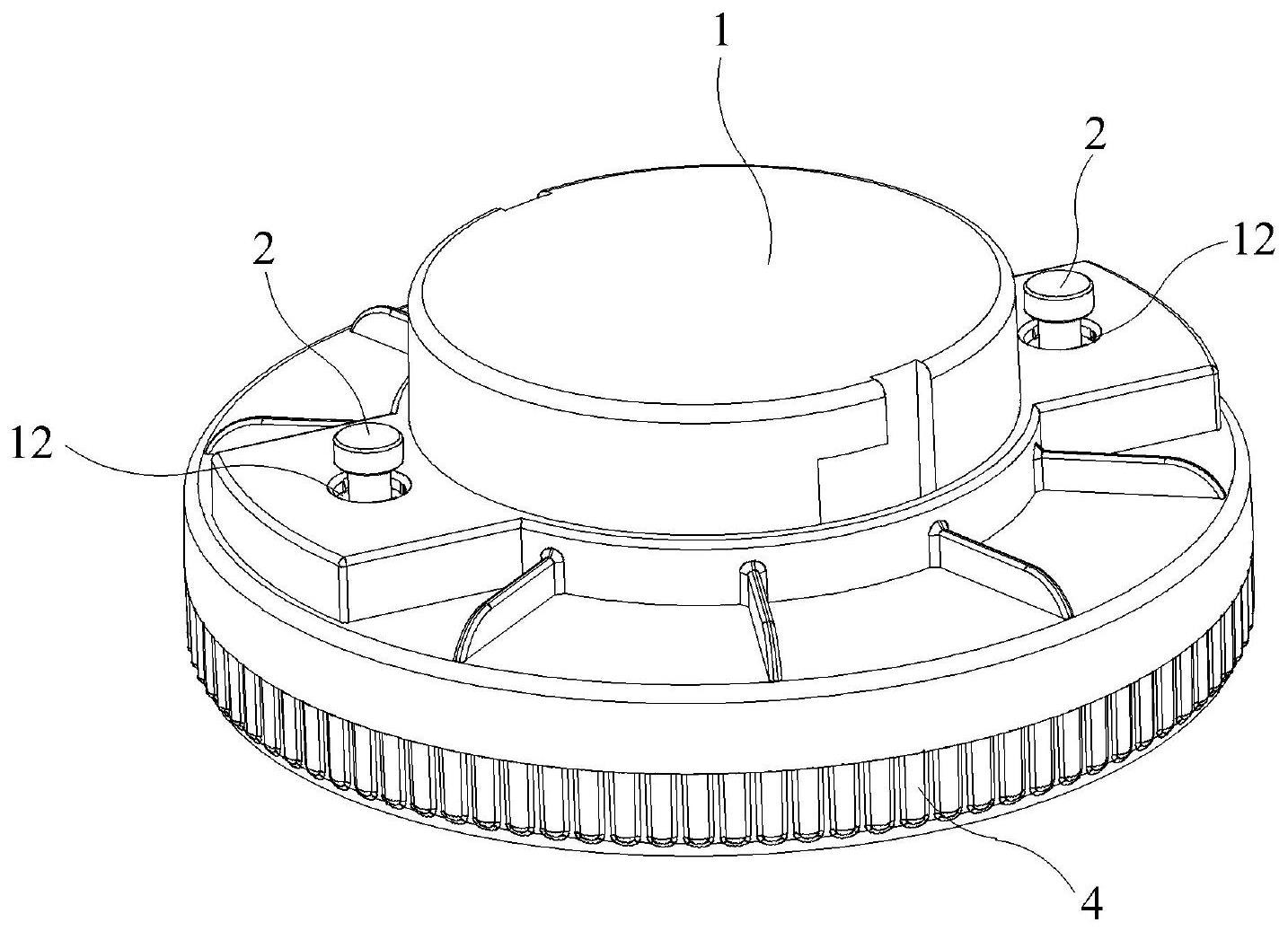 1
2
12
2
12
4