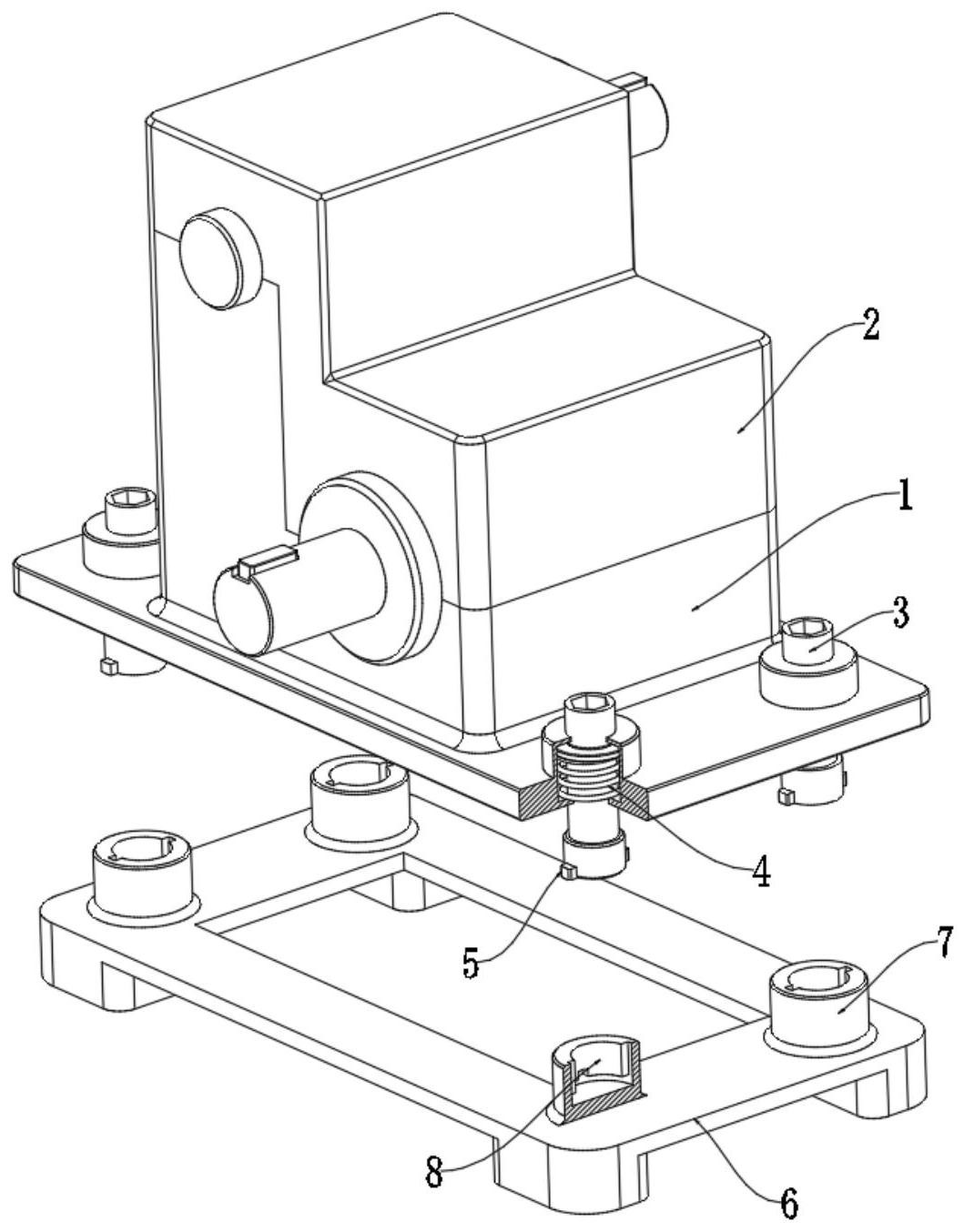 2
1
3
4
5
7
8
6