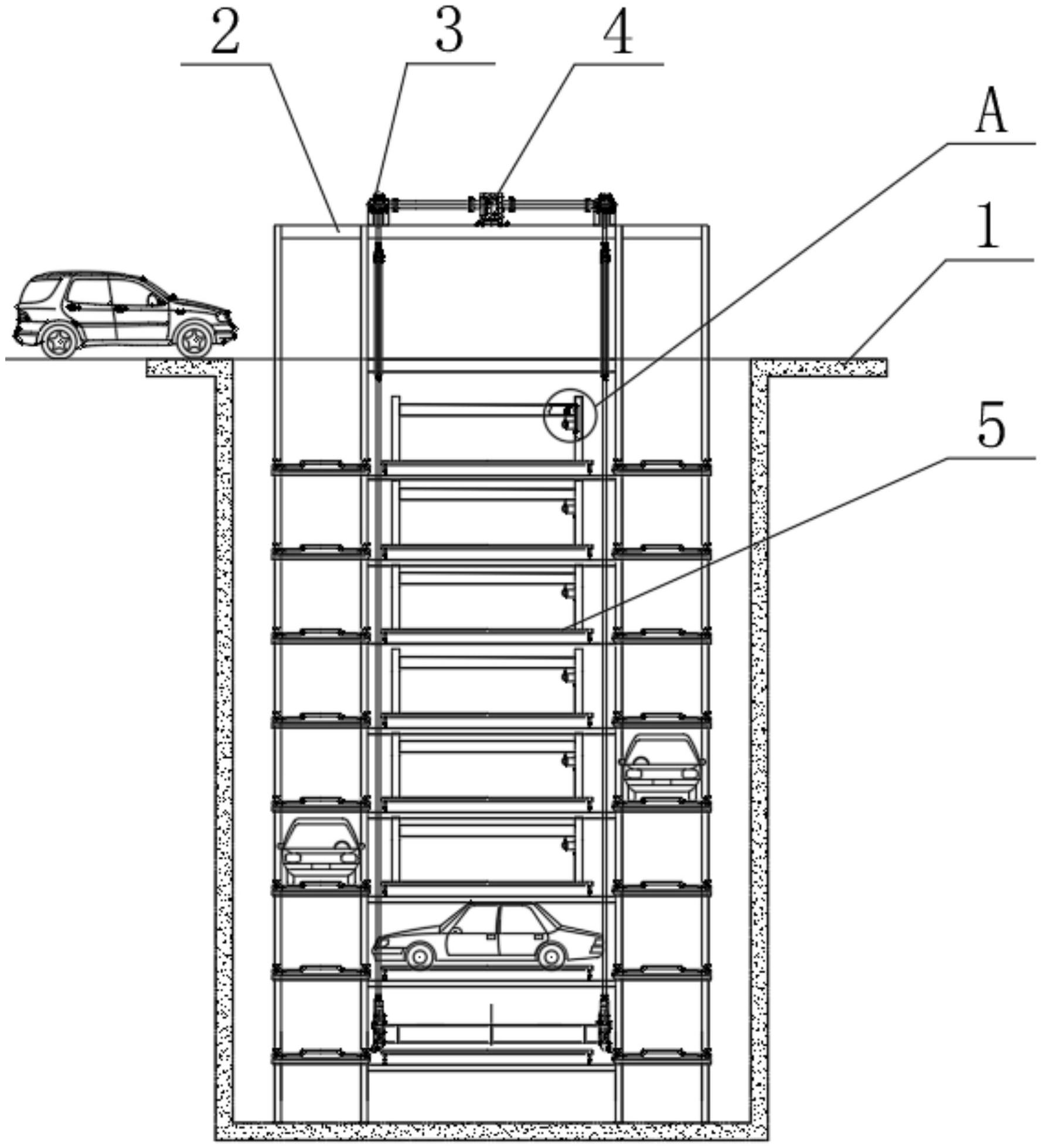 2
3
4
A
1
5