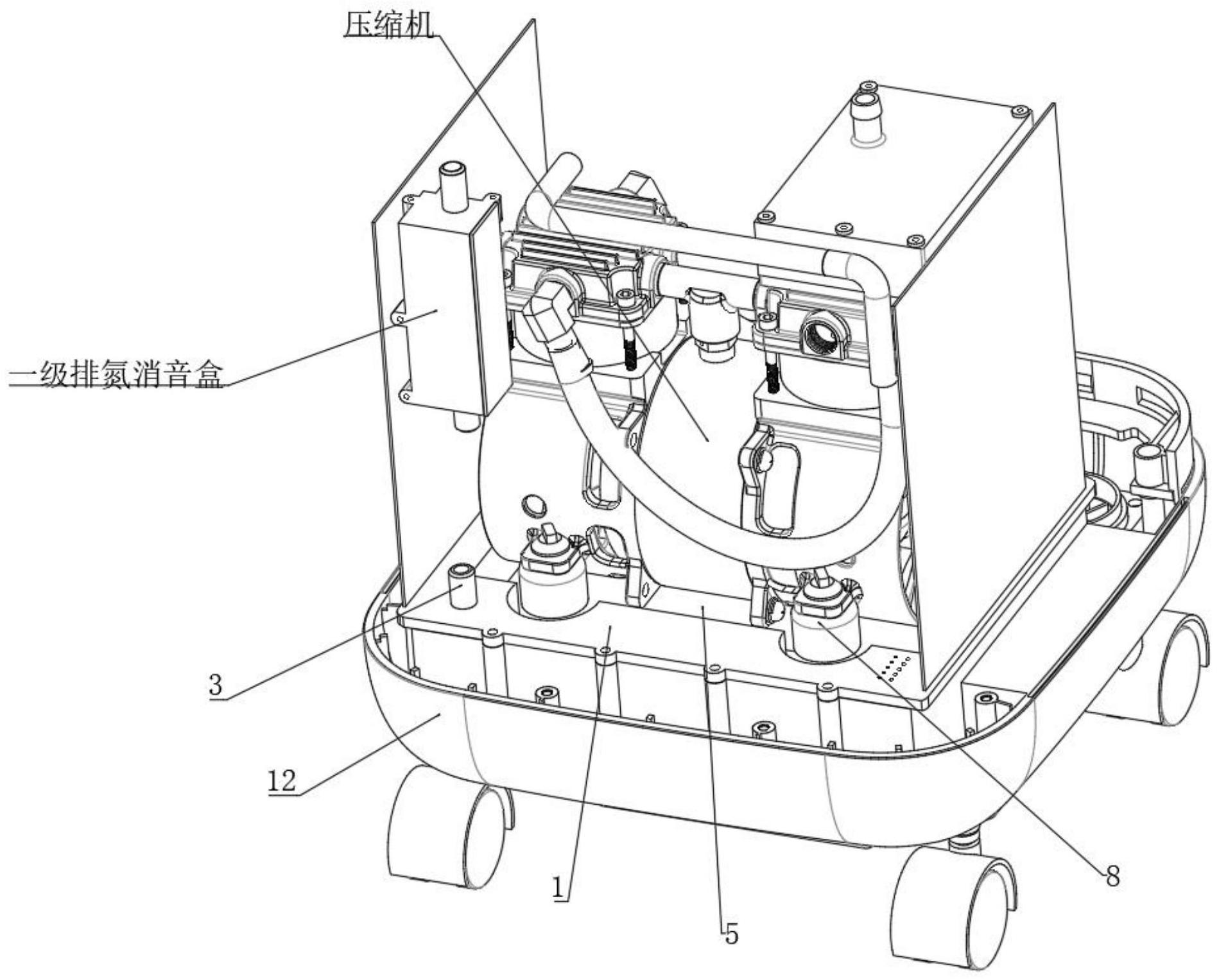 压缩机

一级排氮消音盒

3

12

1

5

8