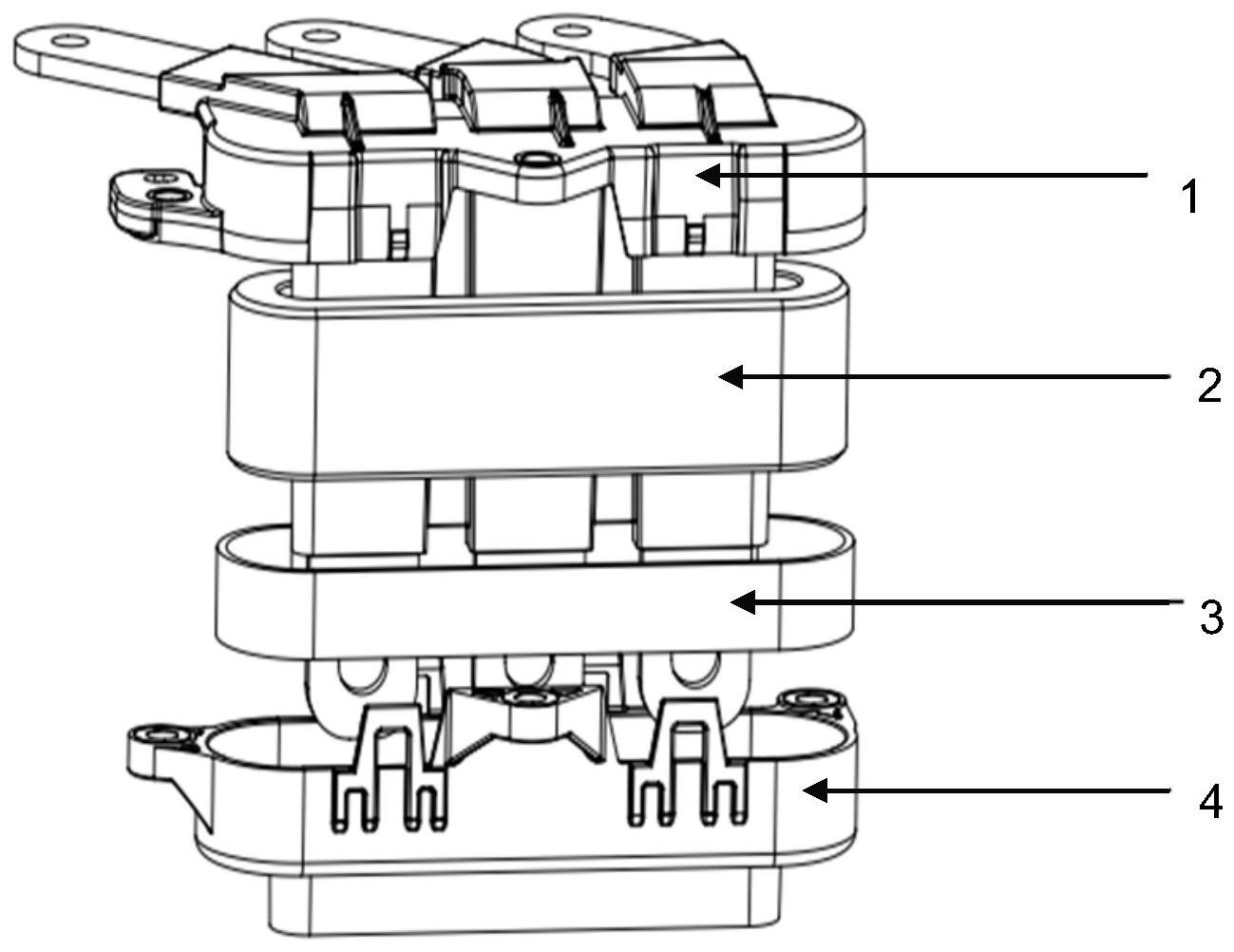 1
2
3
4