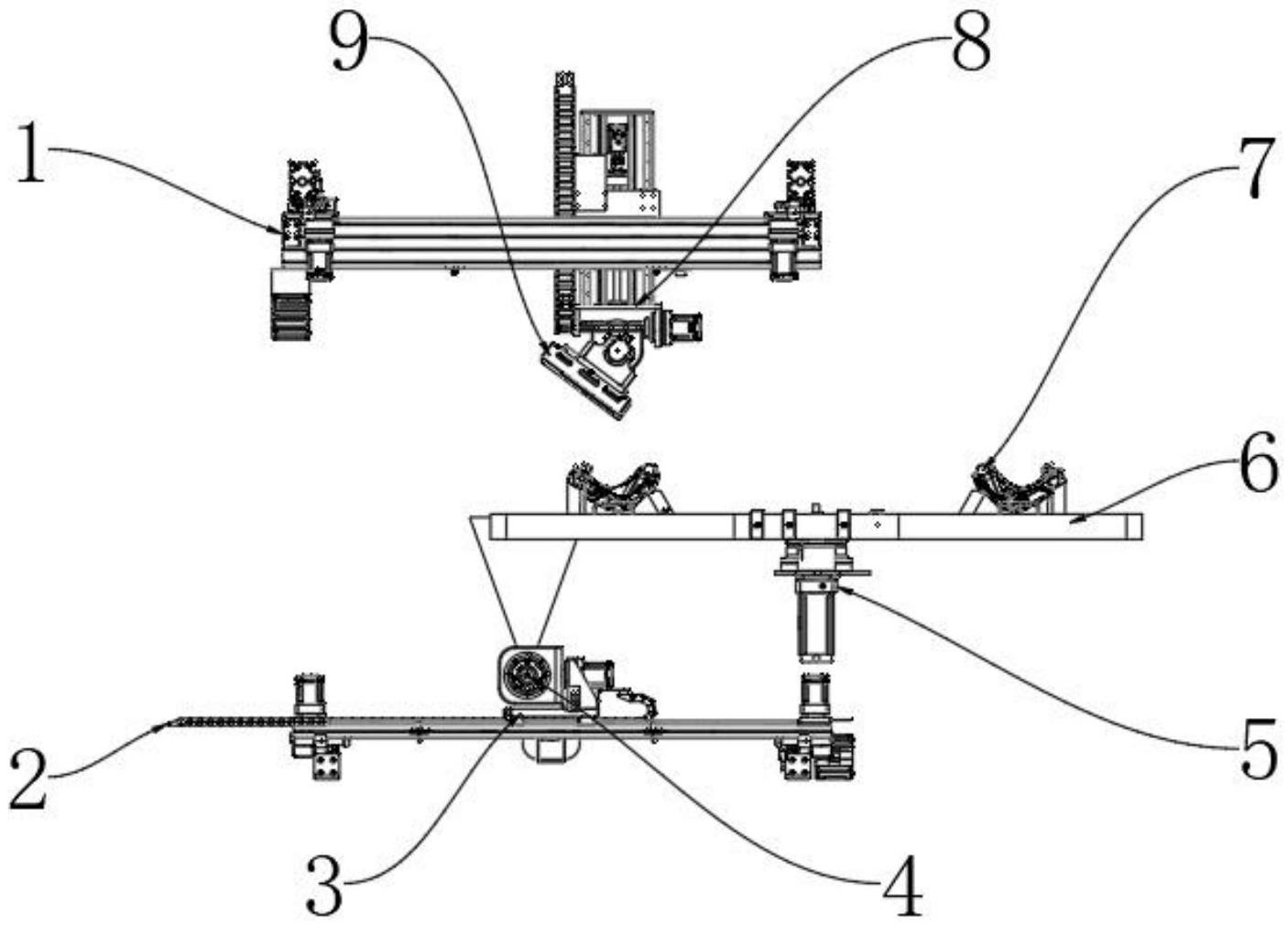 9
8
1
7
6
5
2
3
4