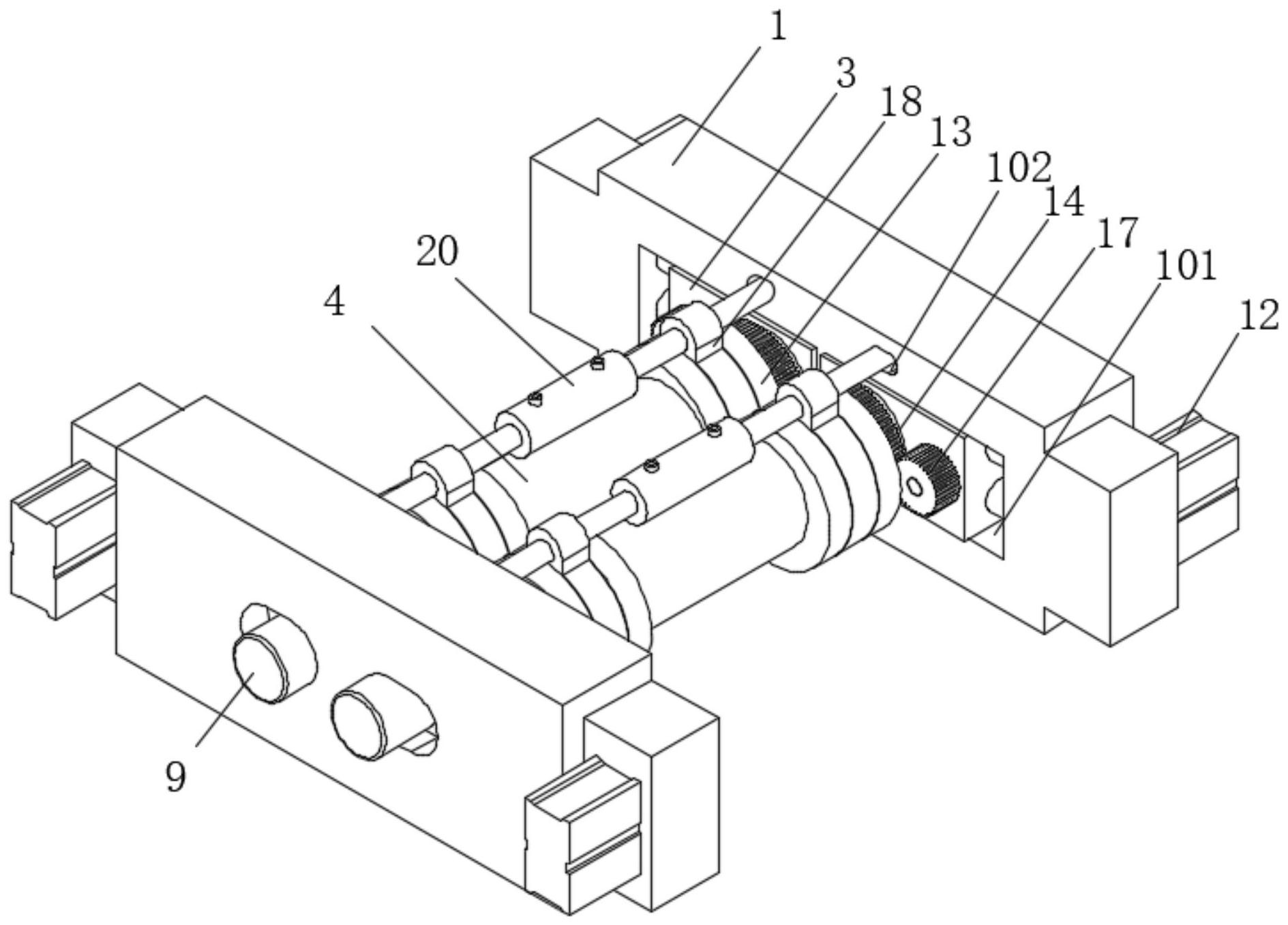 1
3
18
13
102
14
17
101
12
20
4
9