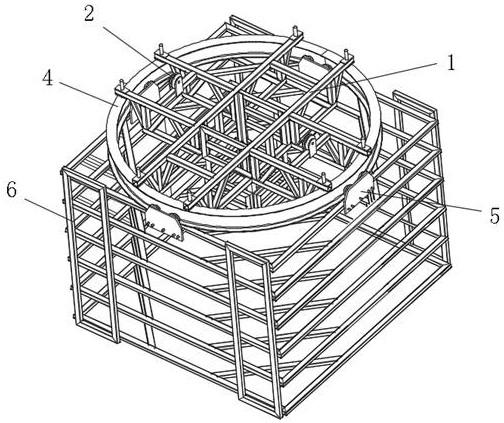 2
1
4
6
5