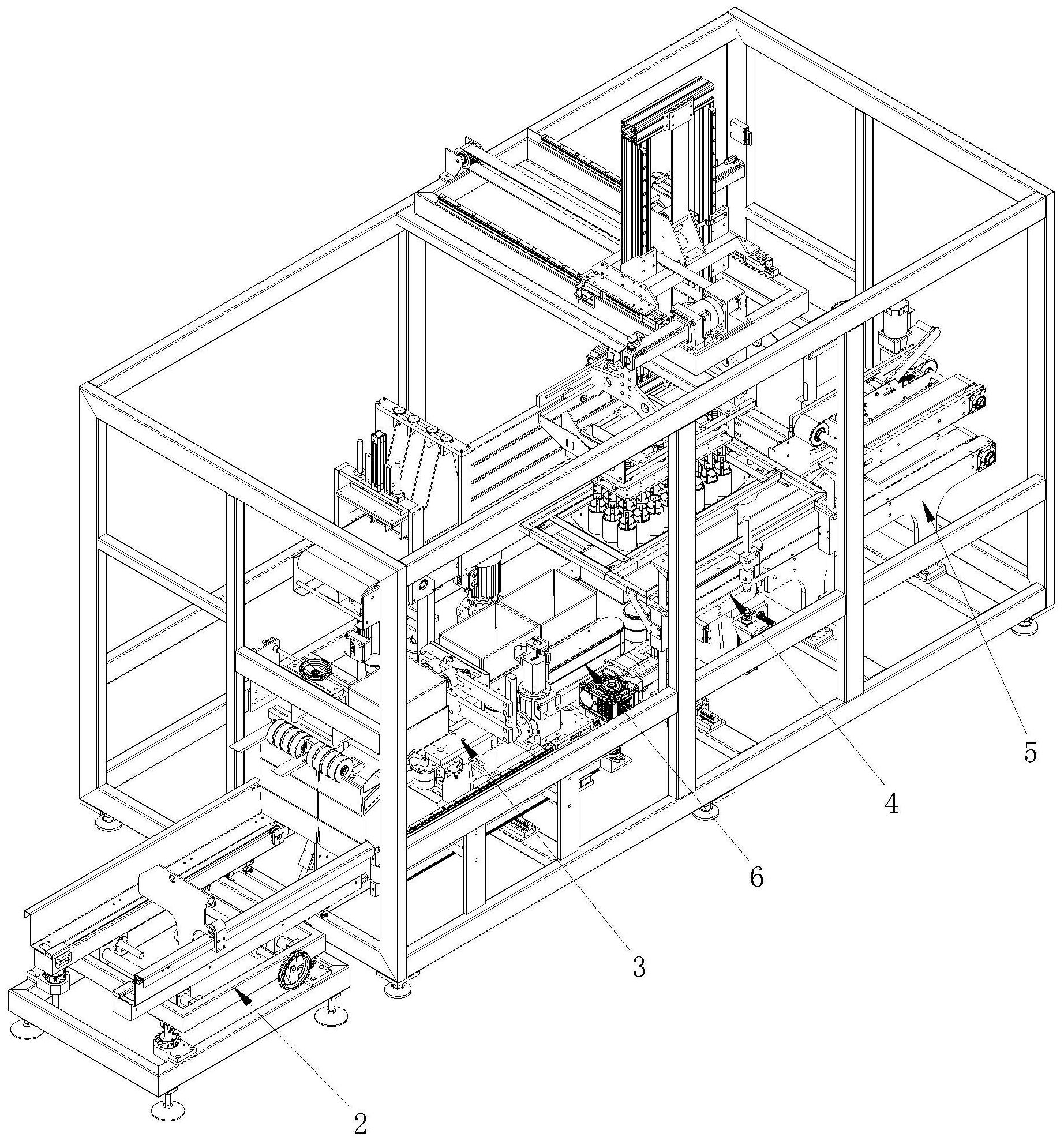 5
4
6
3
2