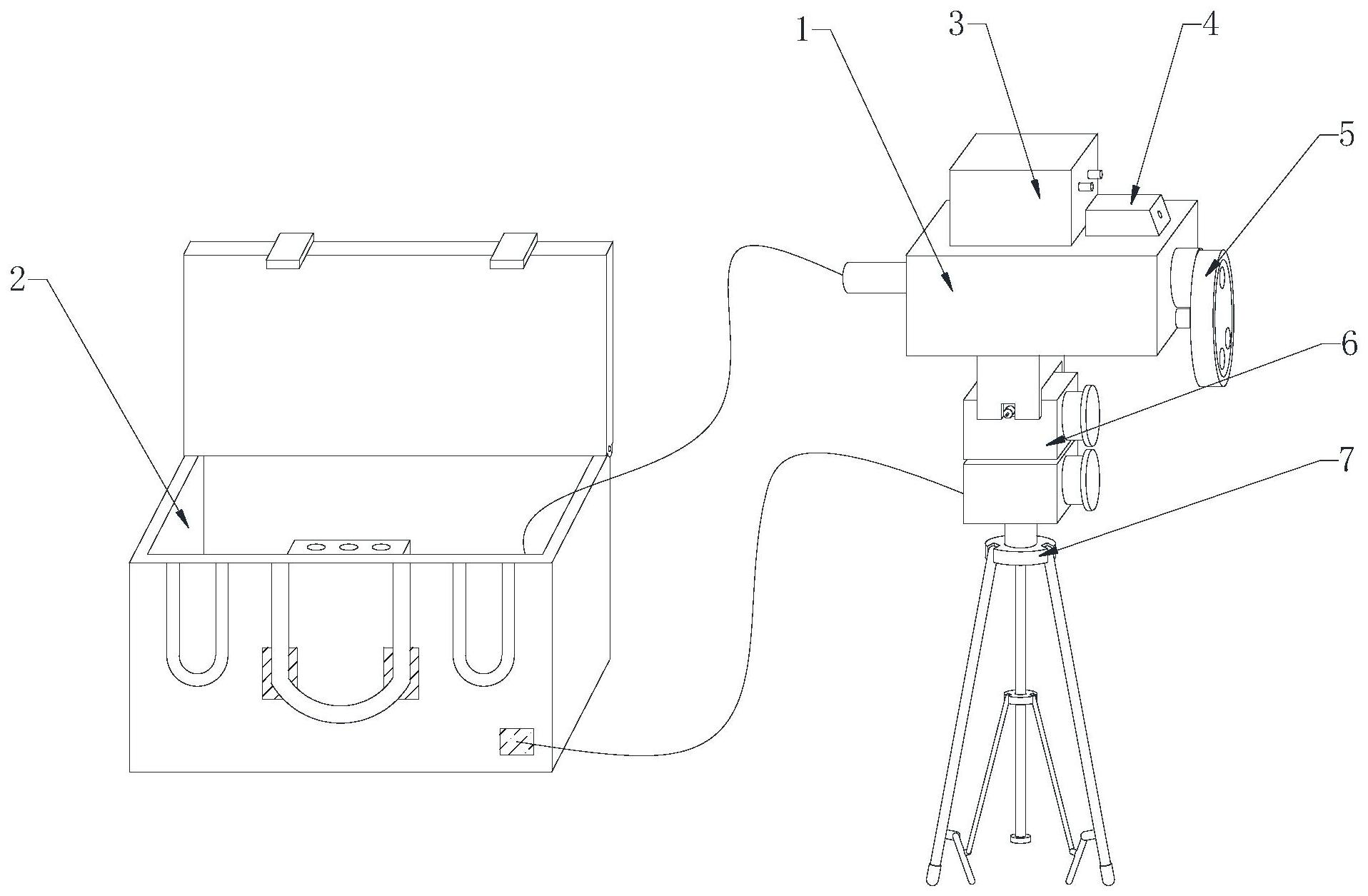 1
3
4
5
2
6
7