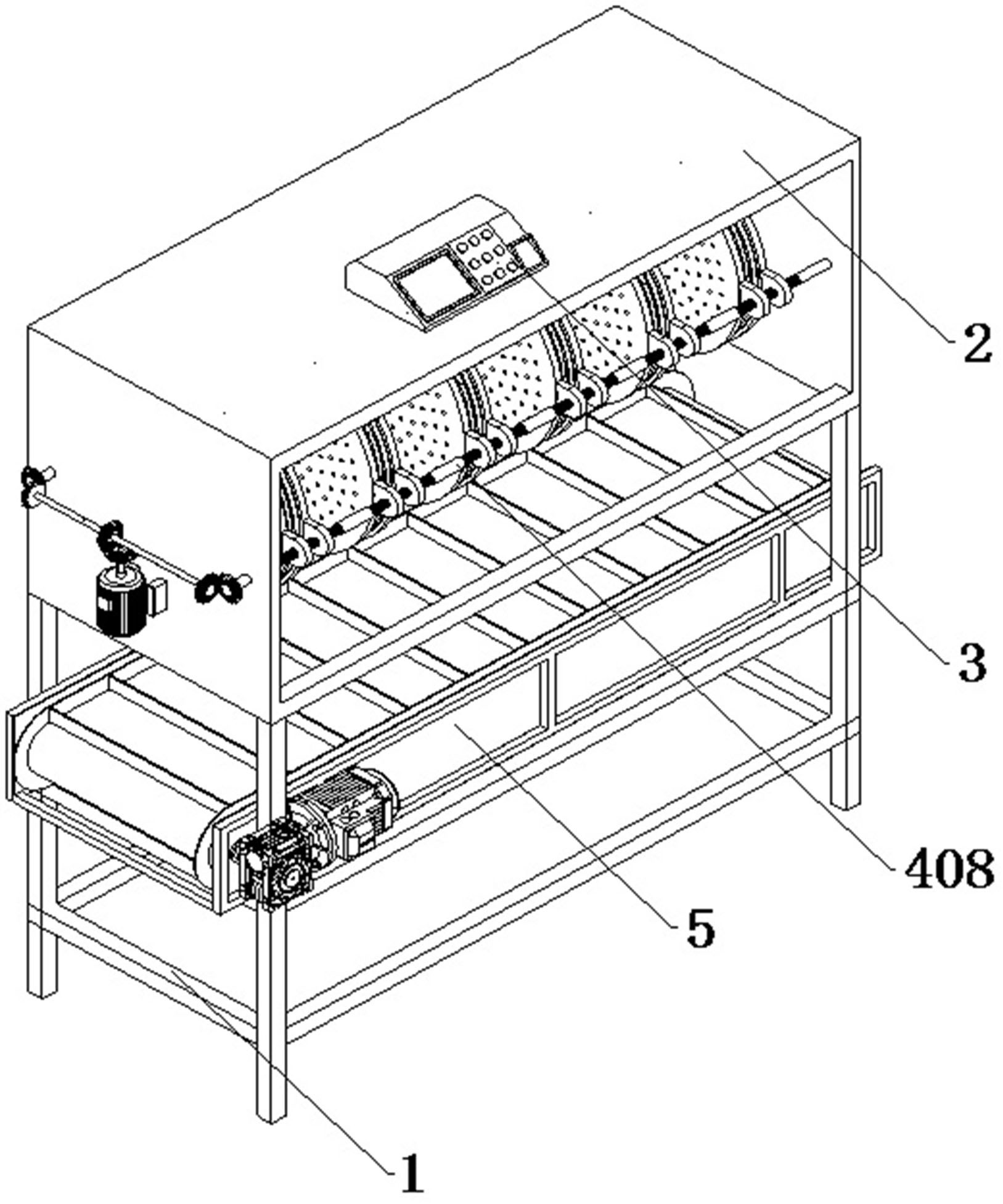 2
3
408
5
1