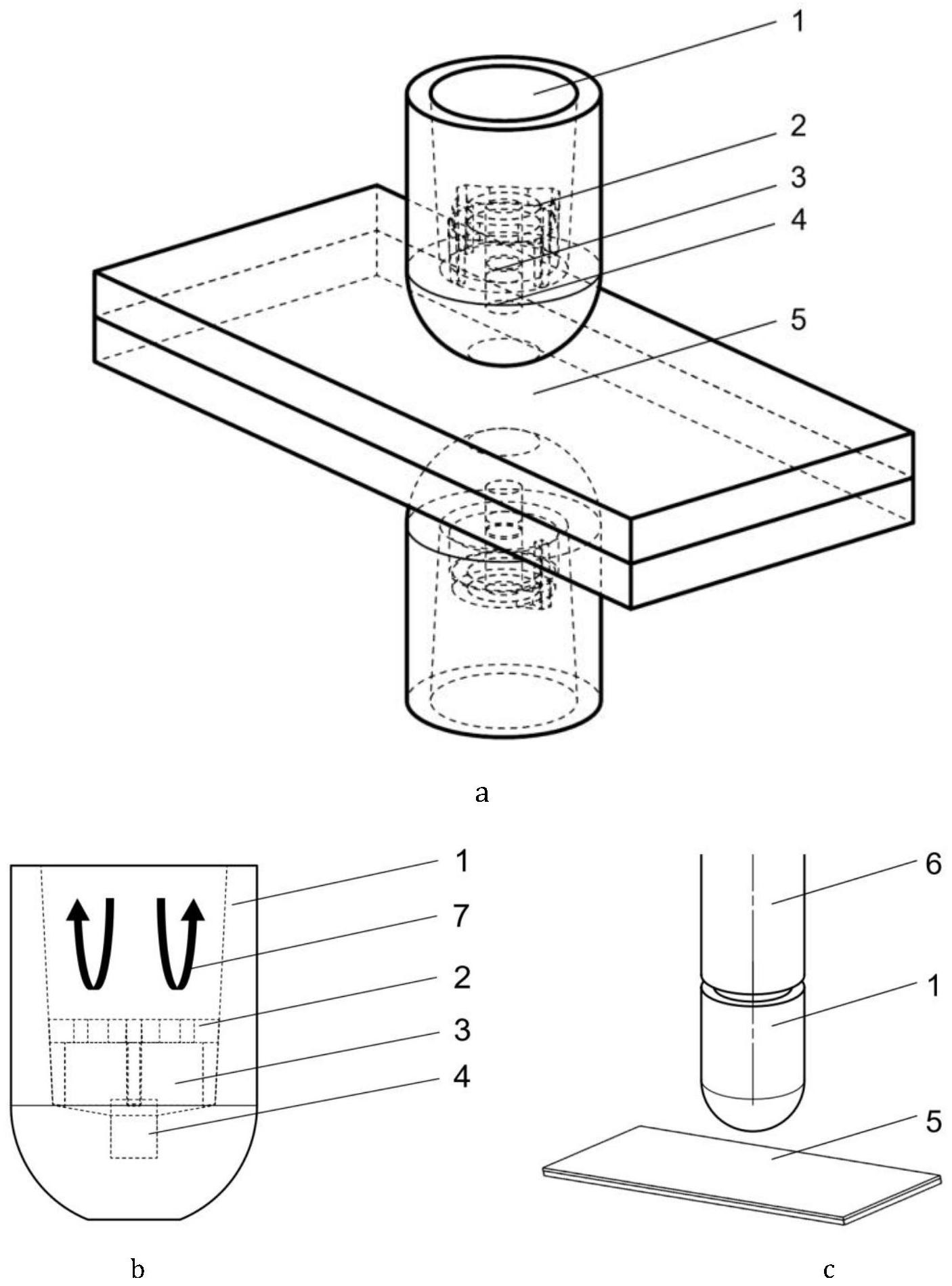 1
2
3
4
5

a

1
7
2
3
4

b

6
1
5

c