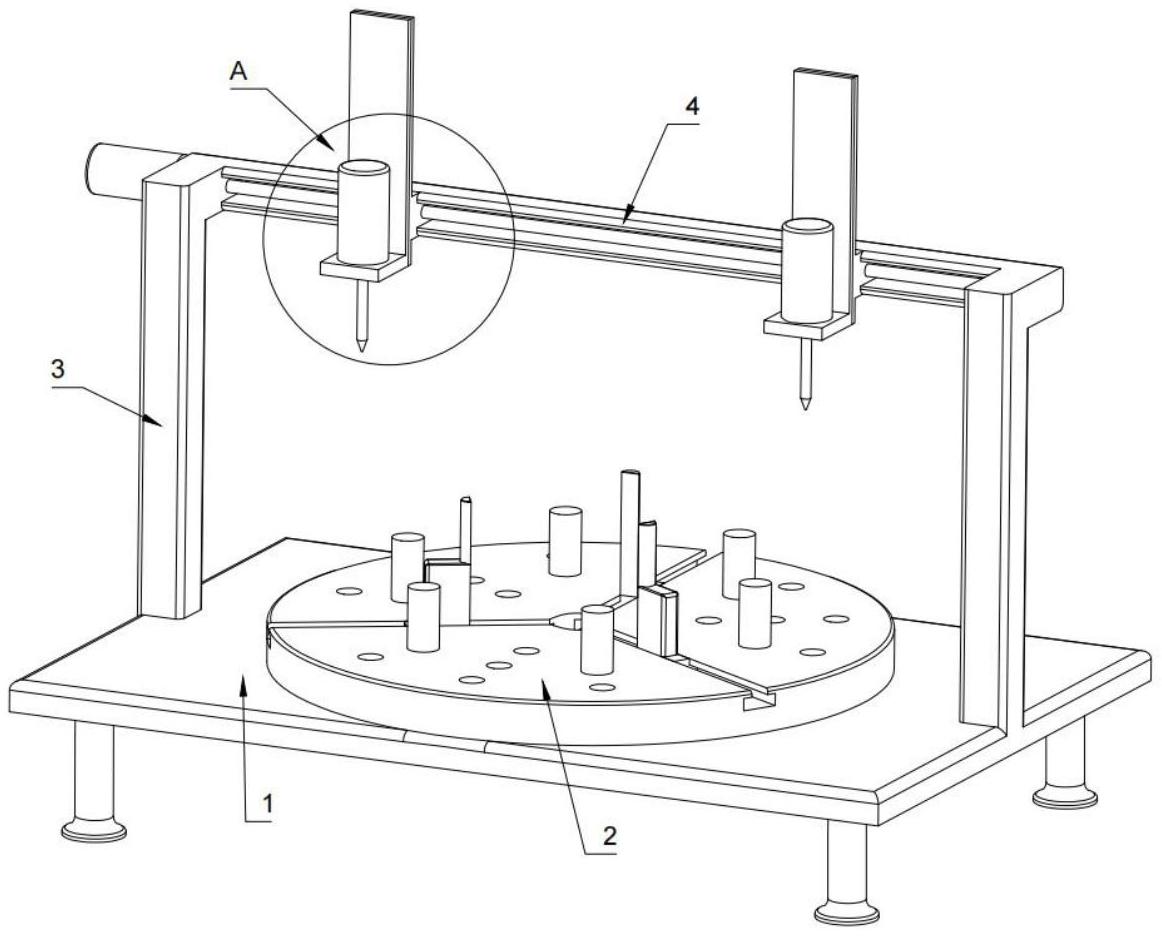 A
4
3
1
2