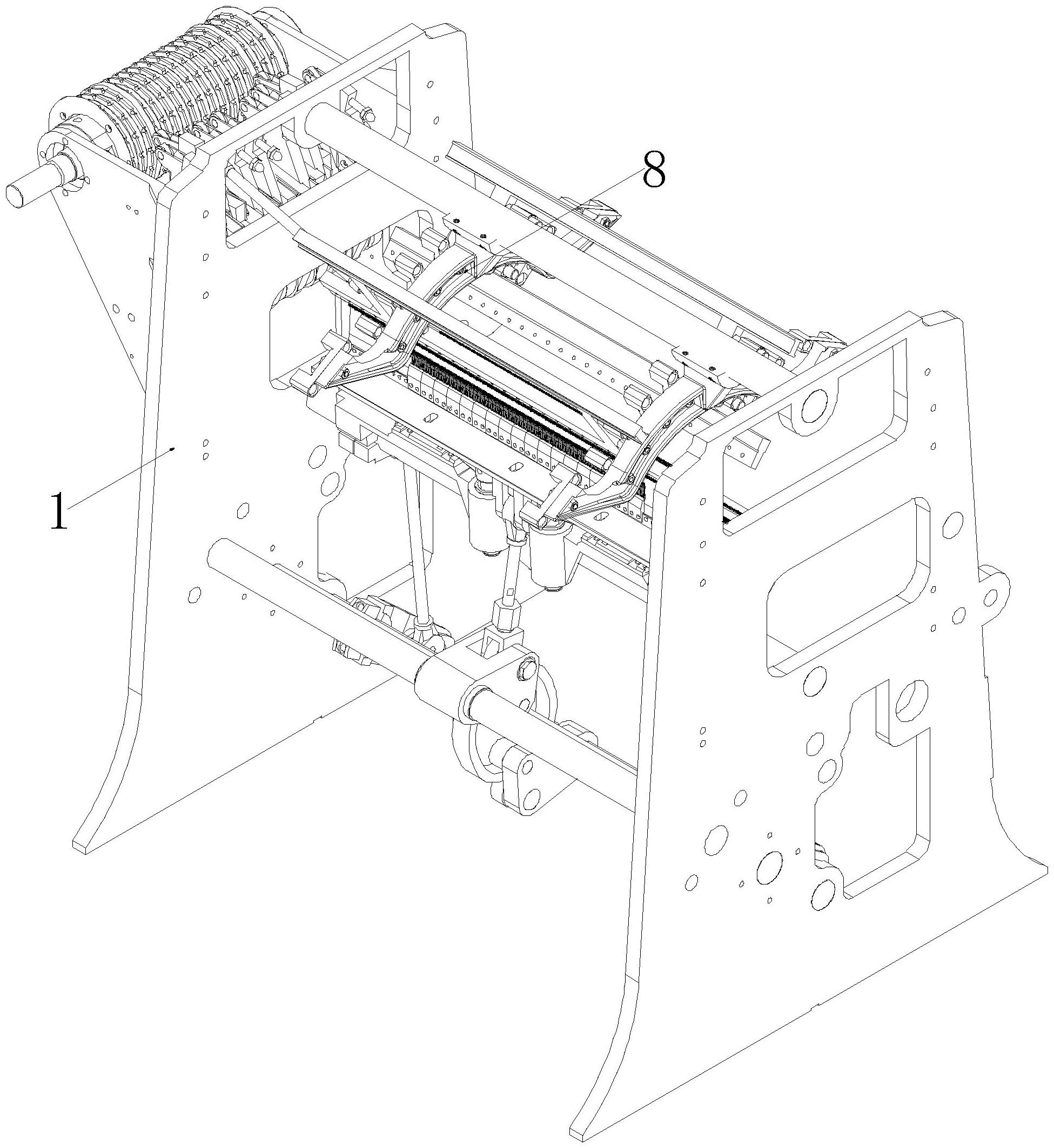 8

1