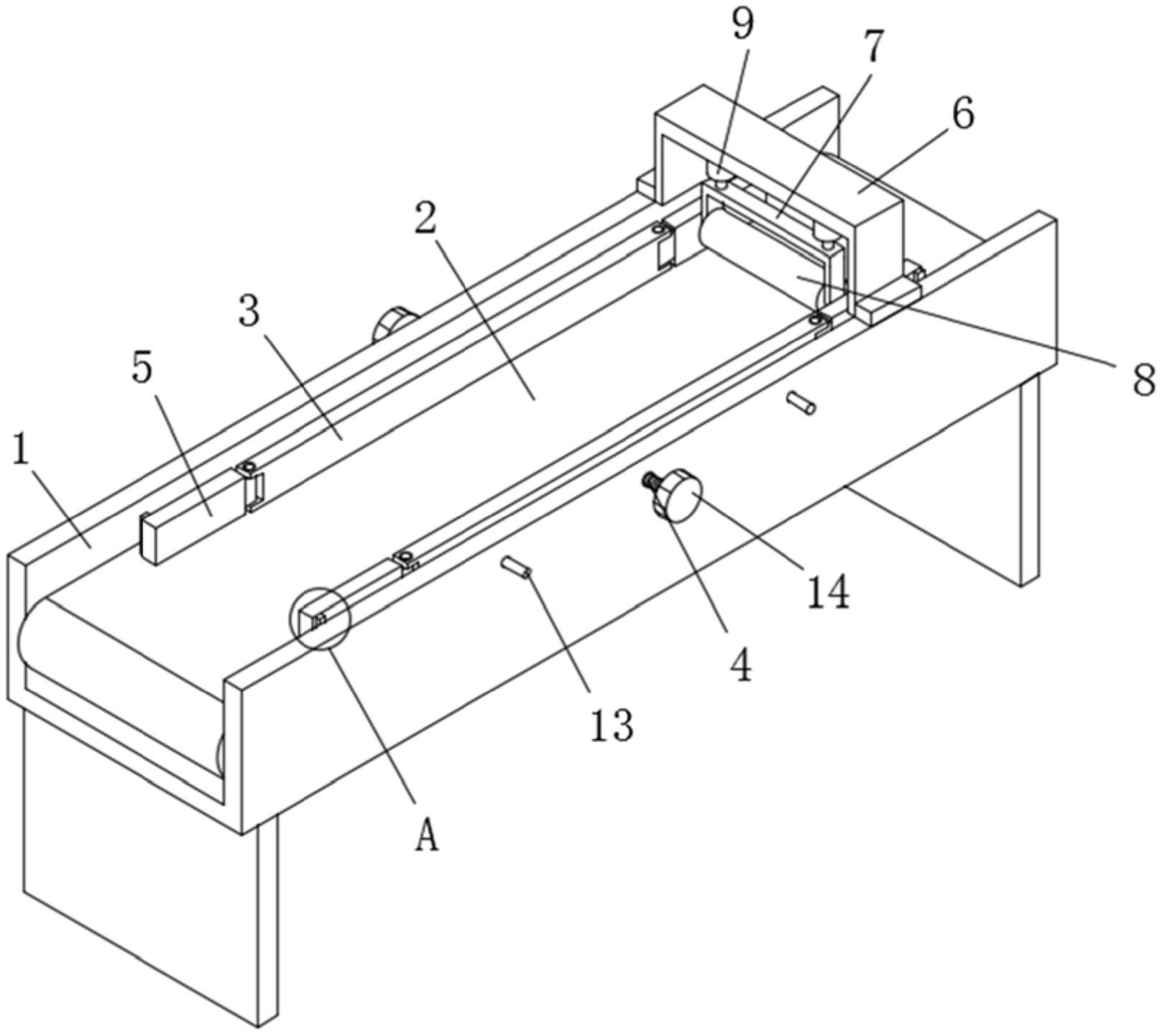 9
7
6
2
3
5
1
8
14
4
13
A