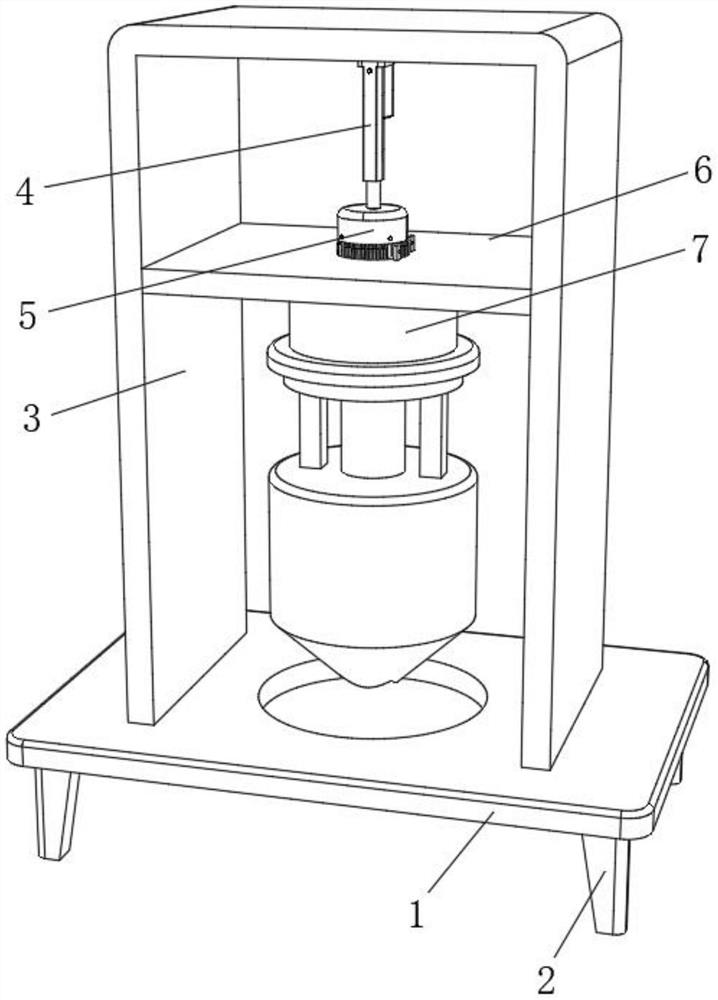 4
6
7
5
3
1
2