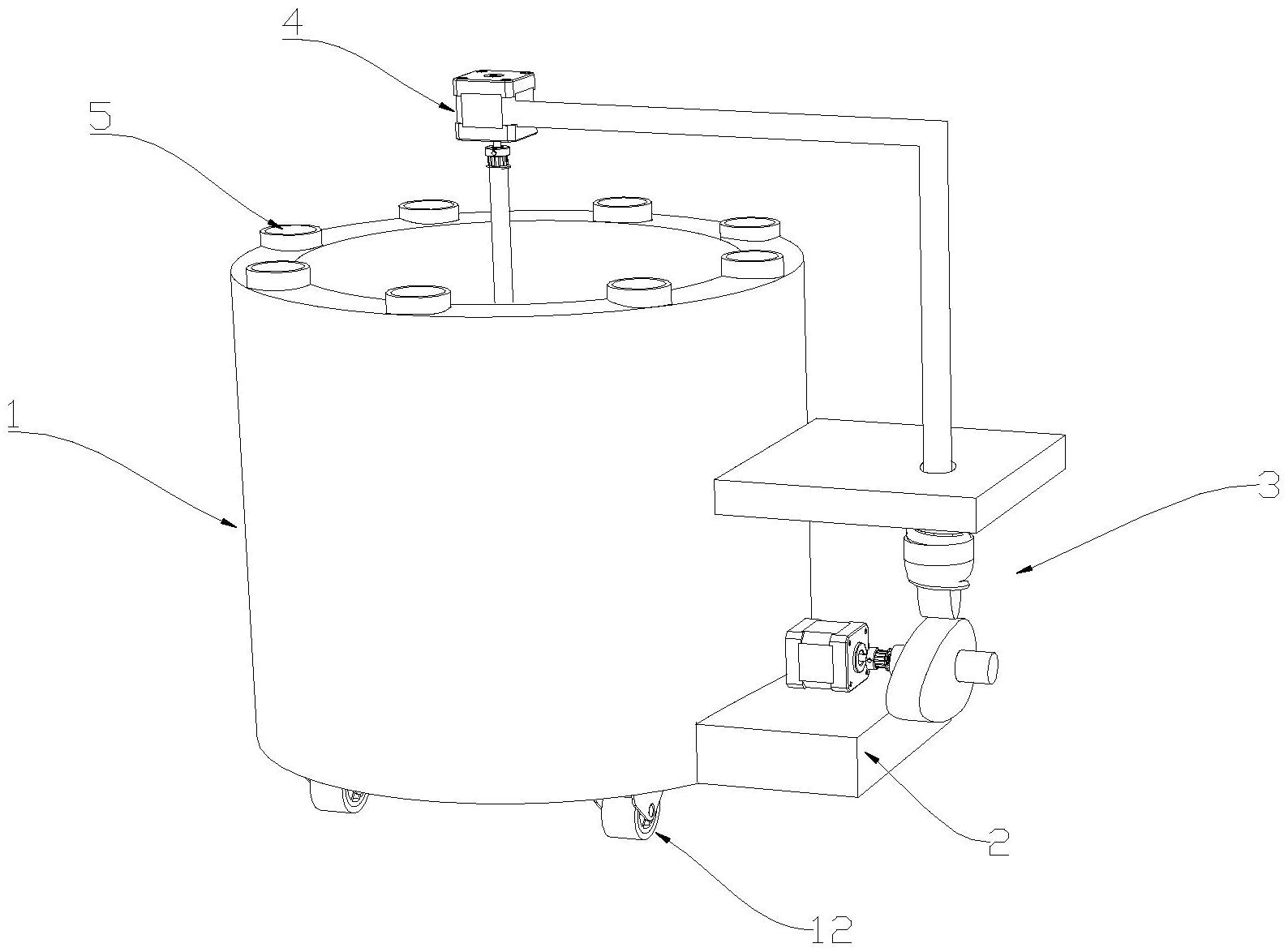 4
5
1
3
2
12