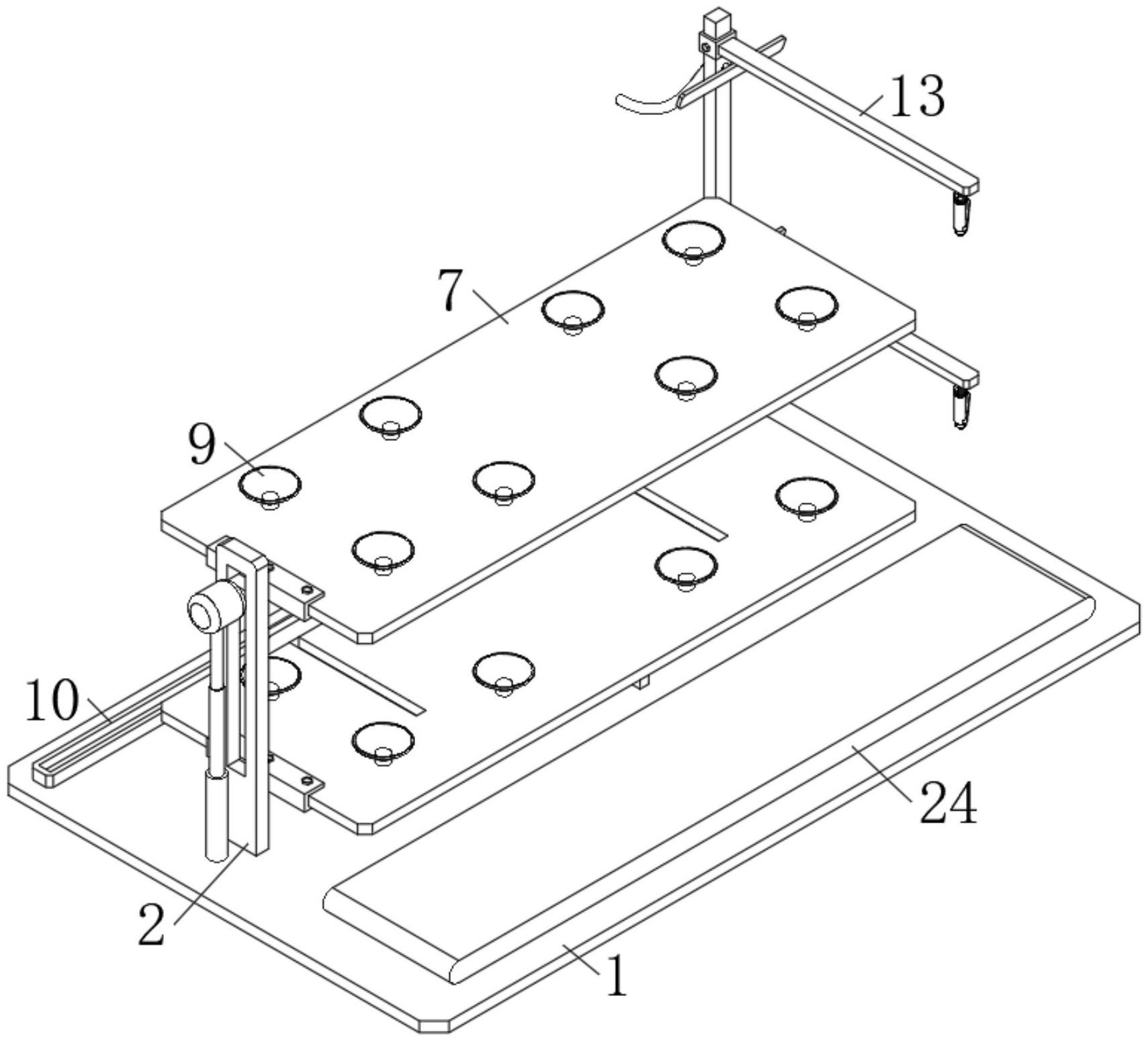 13
7
9
10
24
2
1