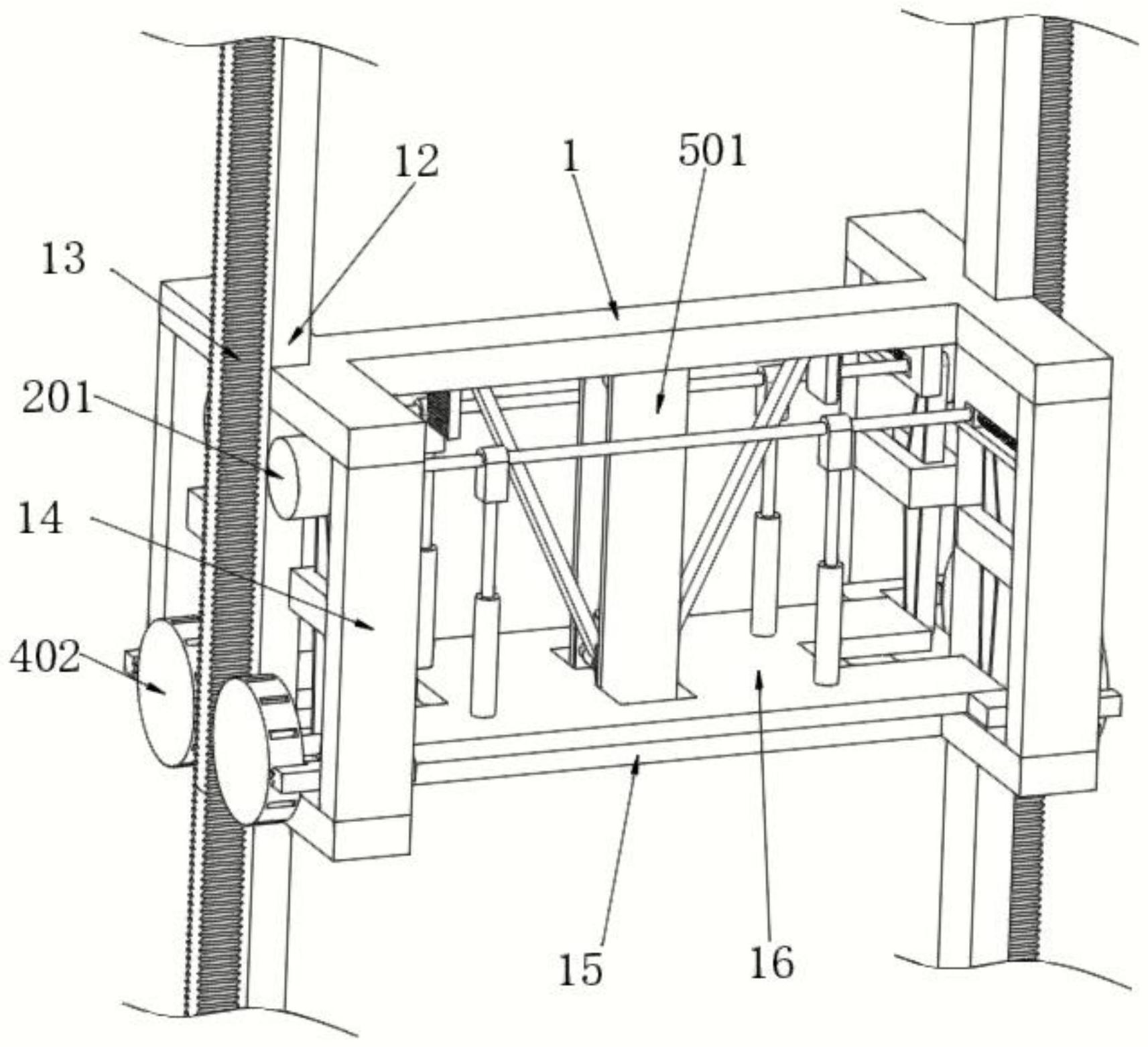 12
1
501
13
201
14
402
15
16