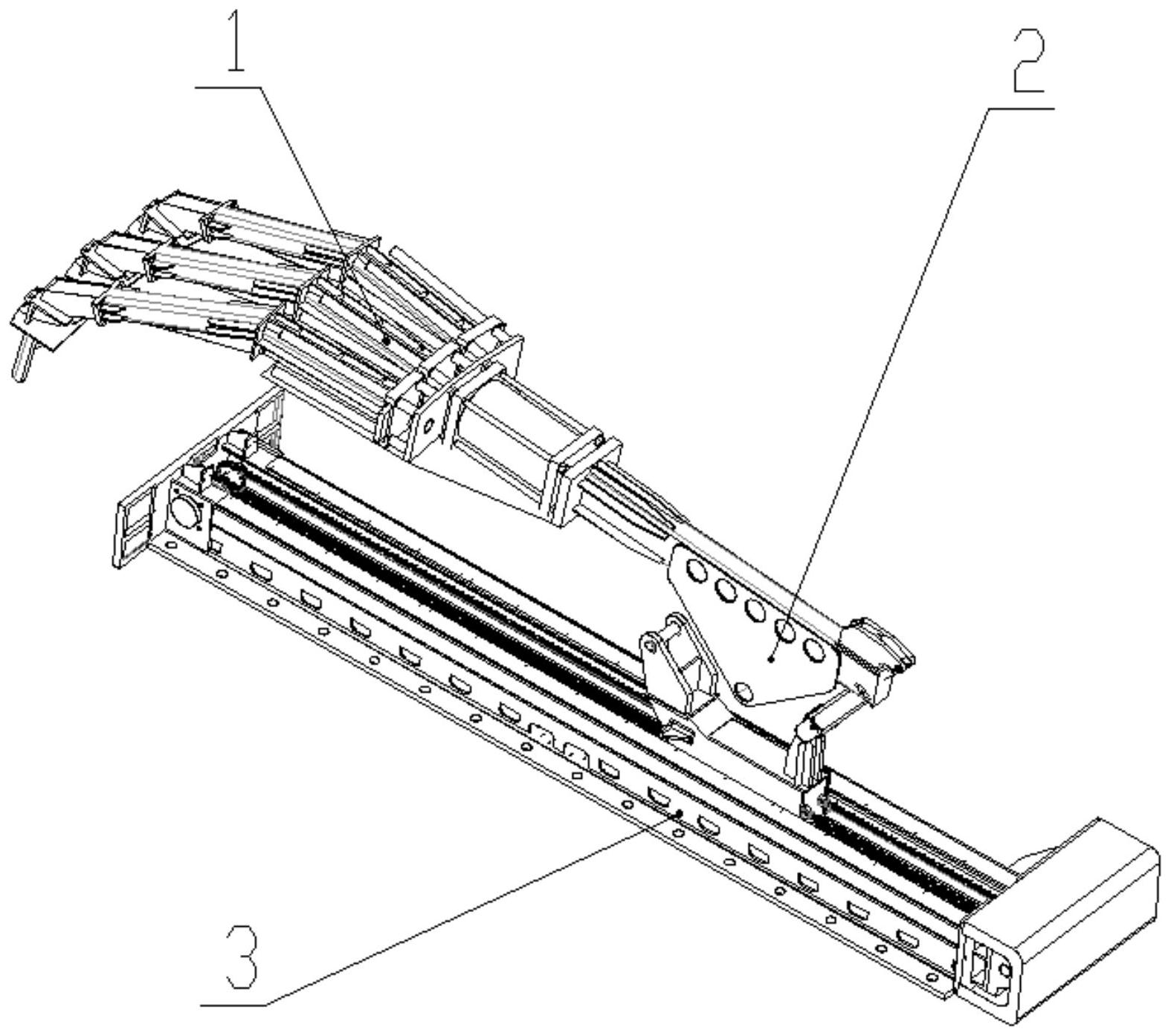 1
2
3