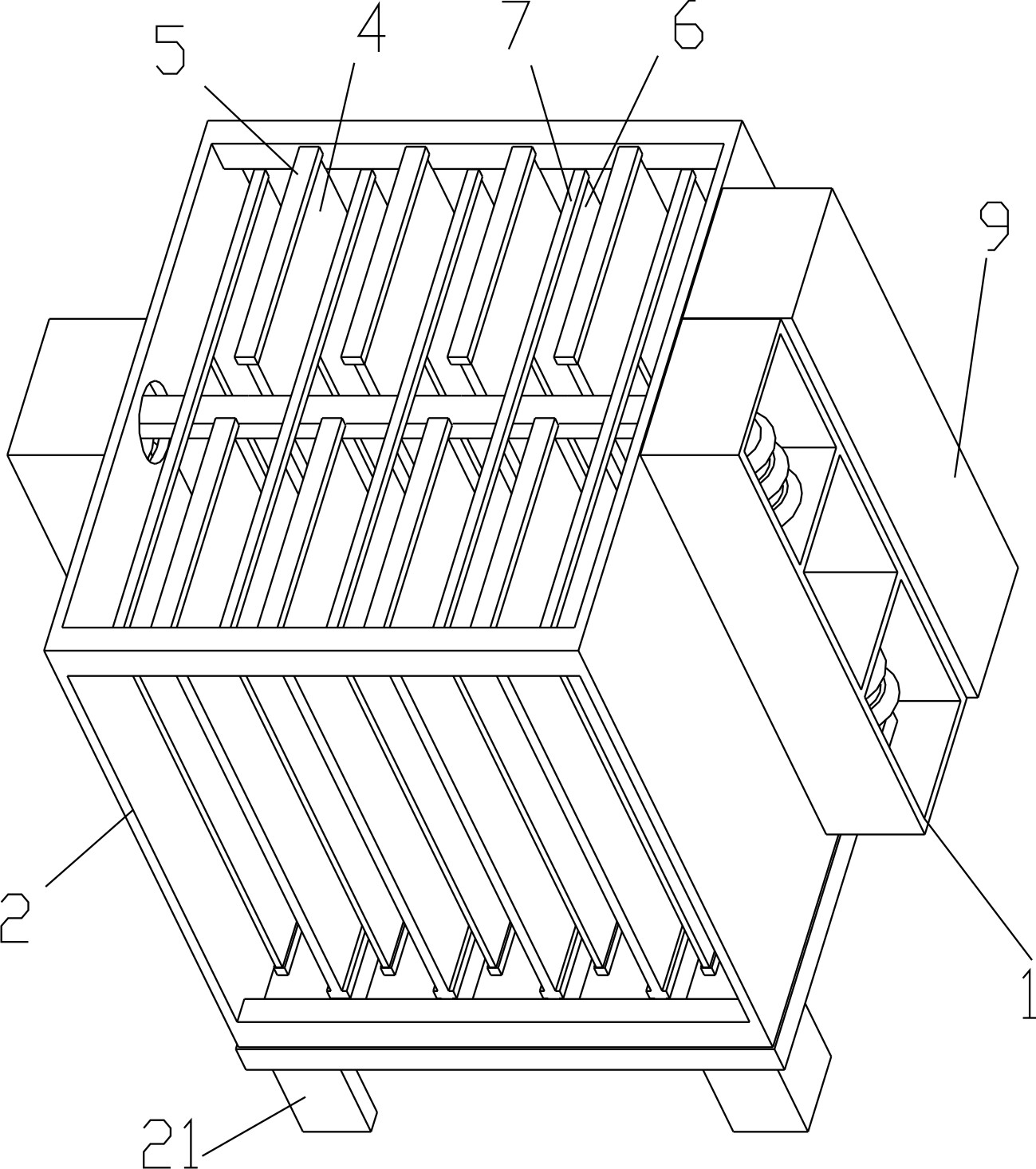 5
4
7
6
9
2
1
21