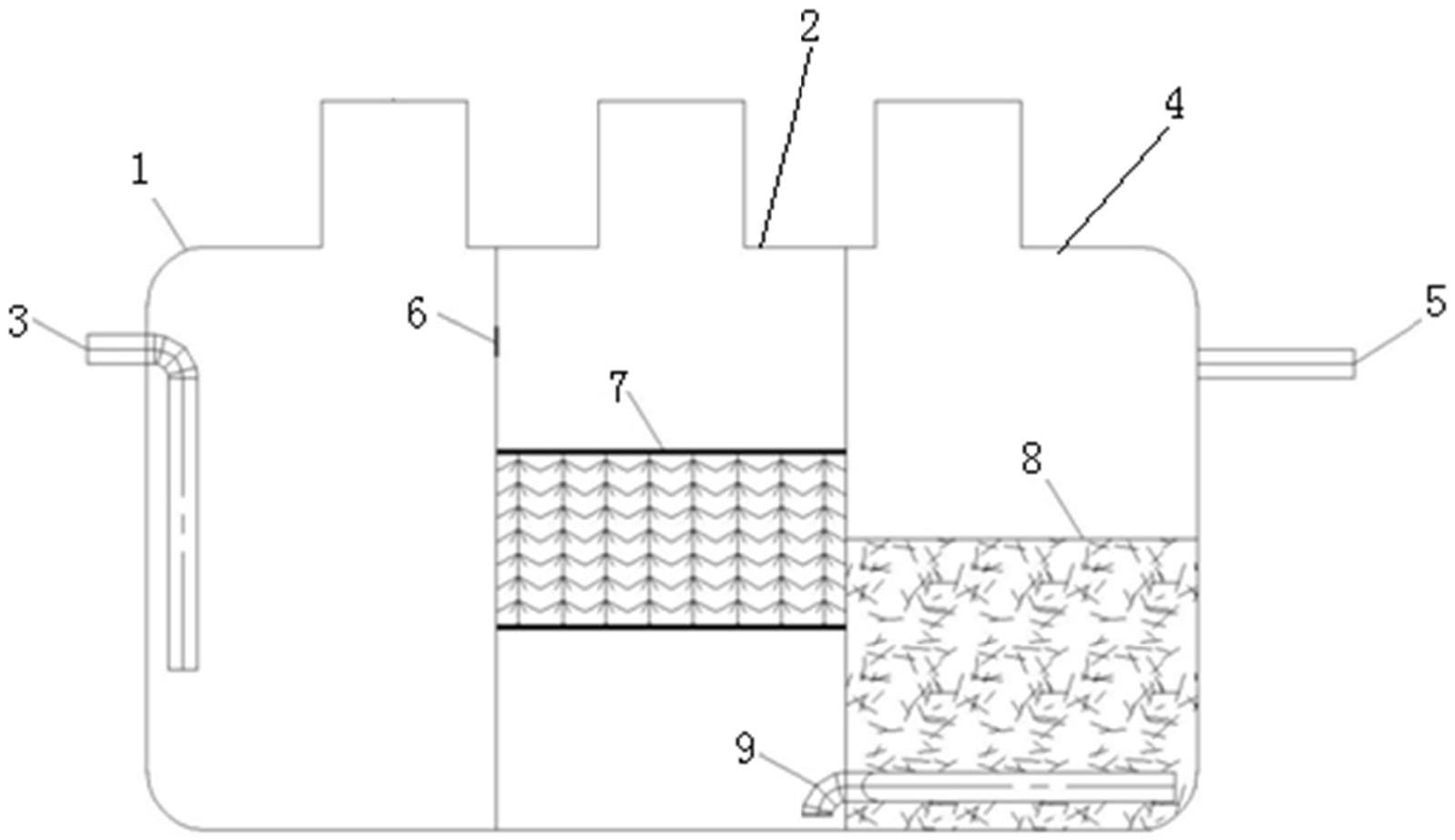 2
4
1
3
6
5
7
8
9