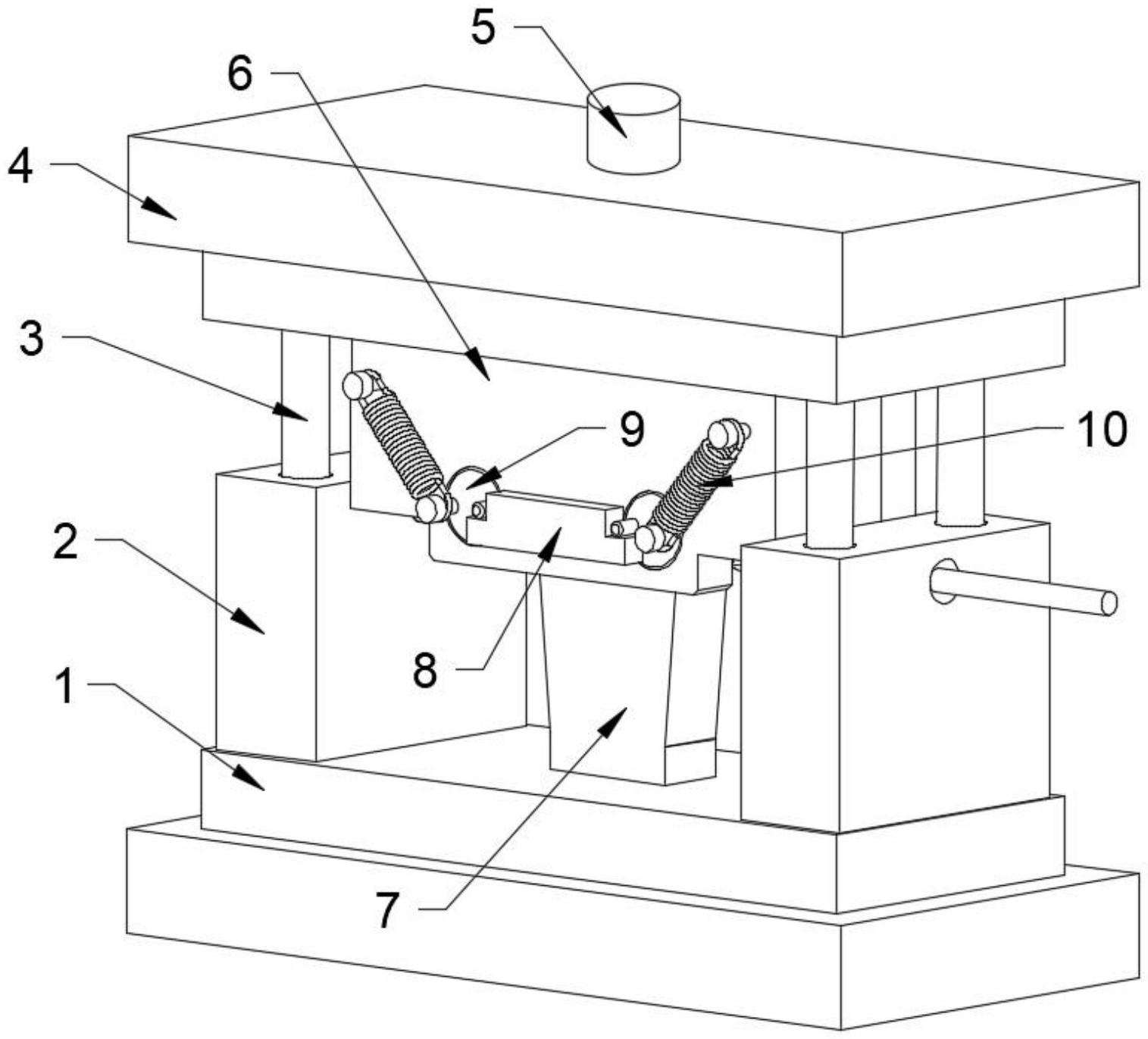 5
6
4
3
9
10
2
8
1
7