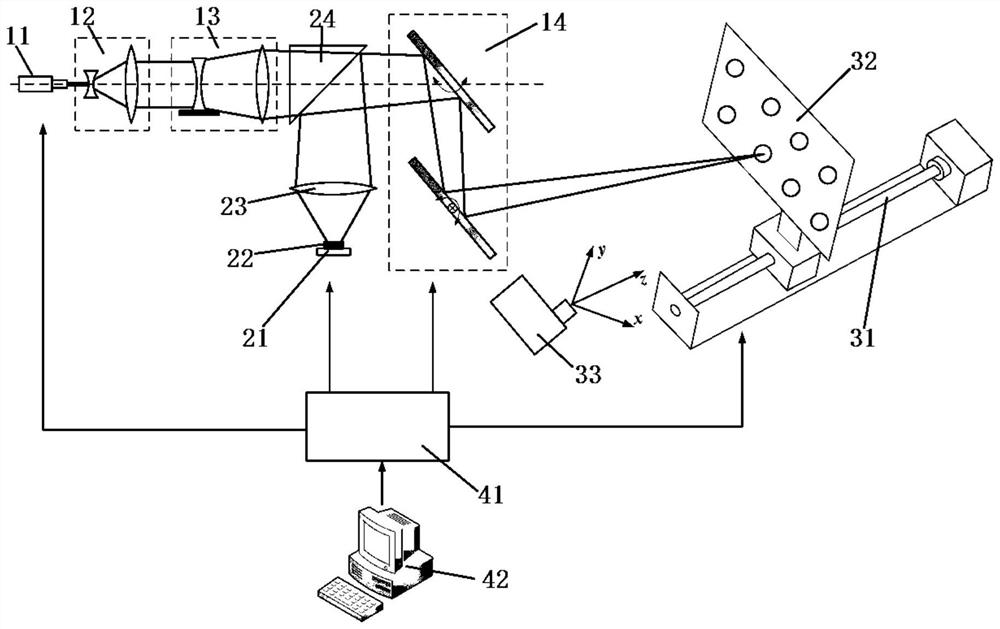 11
12
13
24
14
32
23
22
21
y
z
x
33
31
41
42