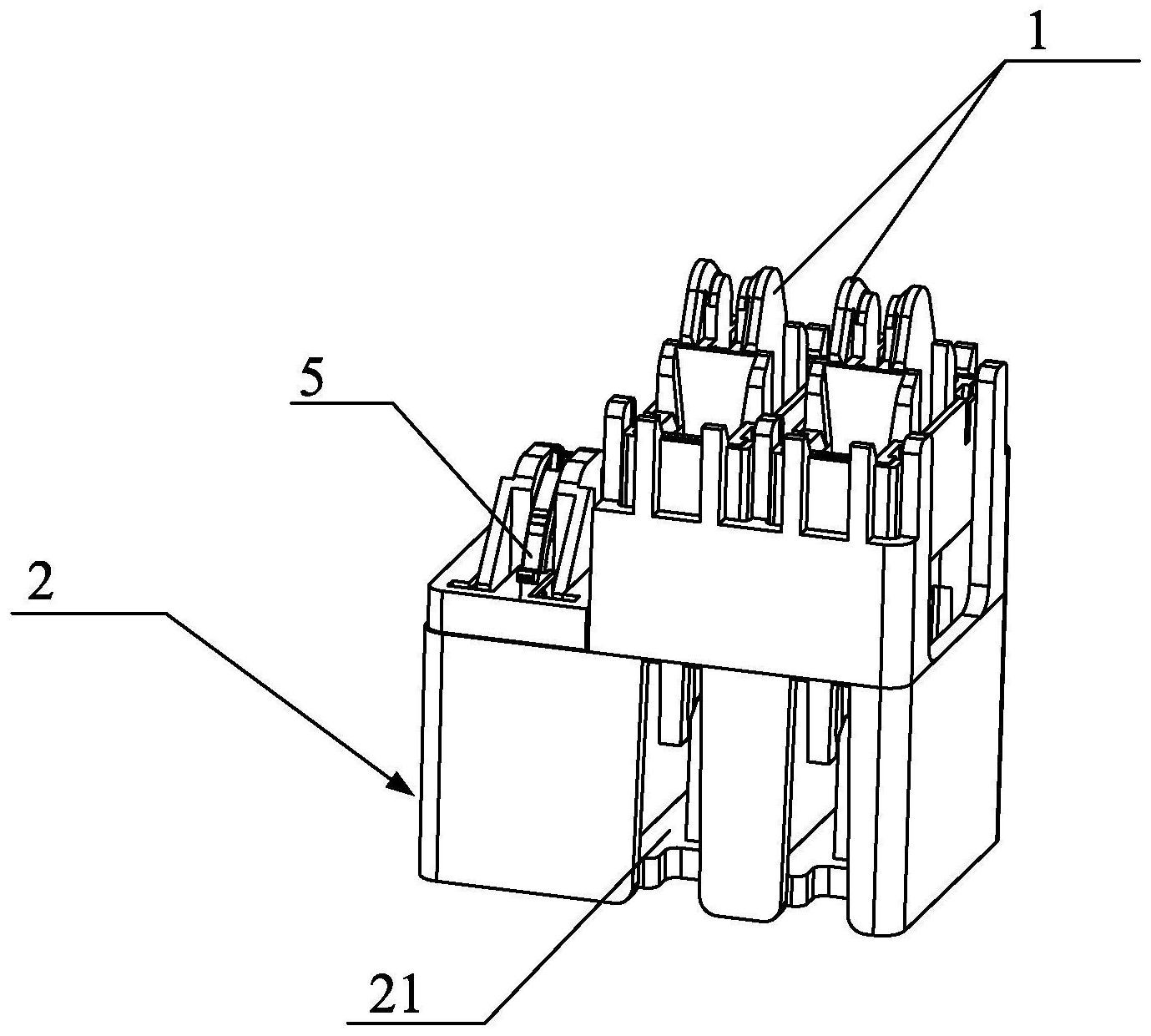 1
5
2
21