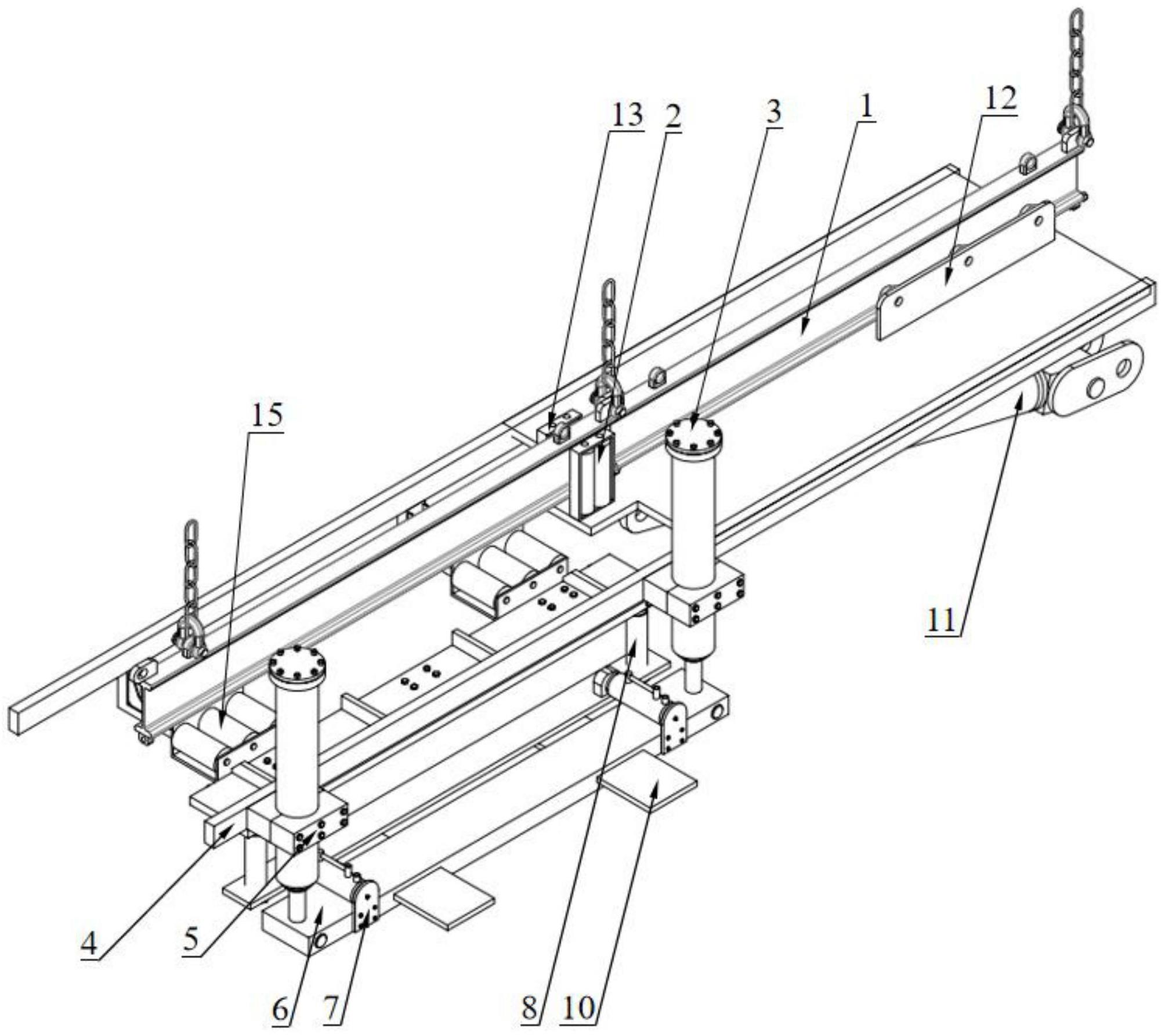 13
2
3
1
12
15
11
4
5
6
7
8
10