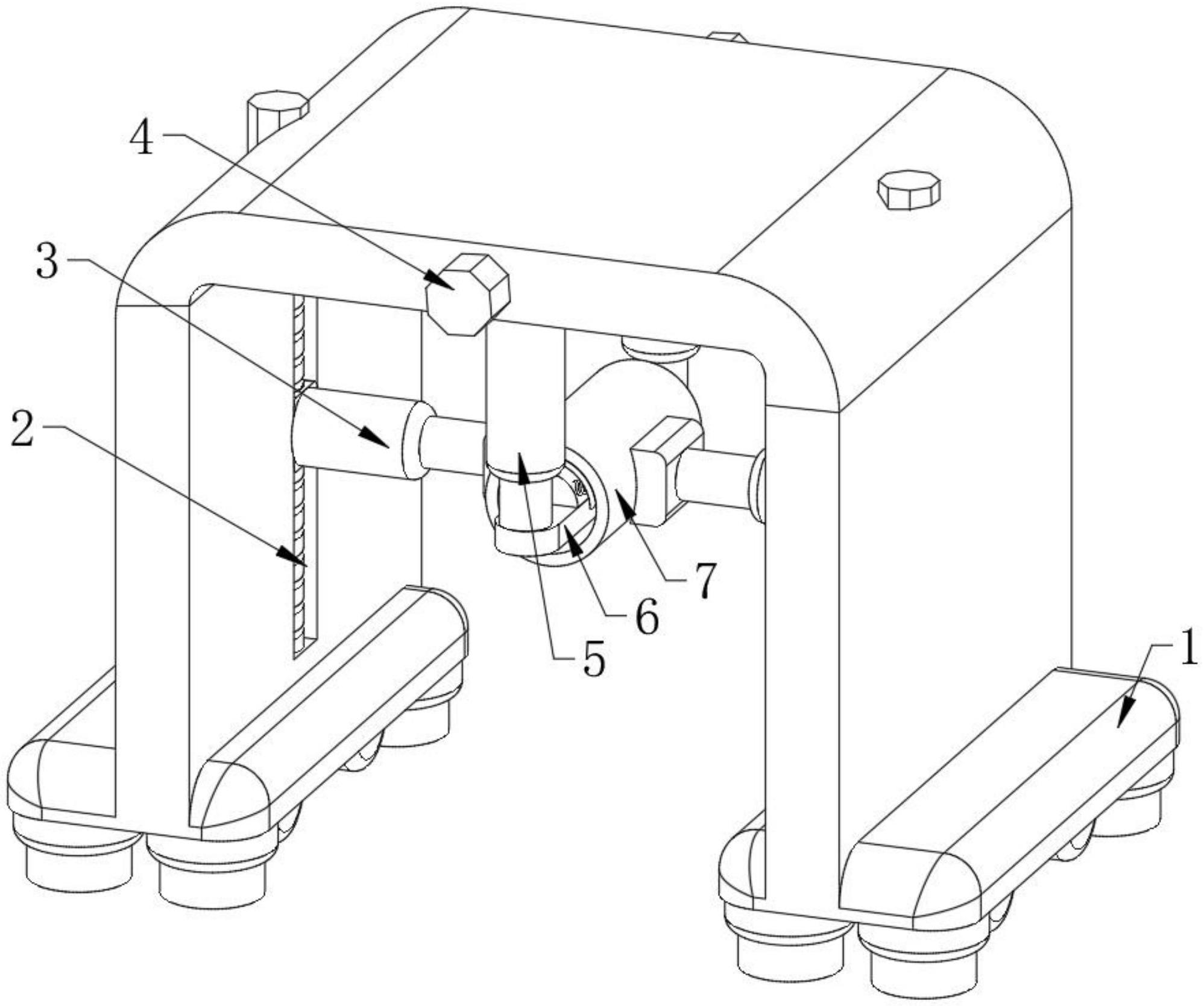 4
3
2
7
6
5
1