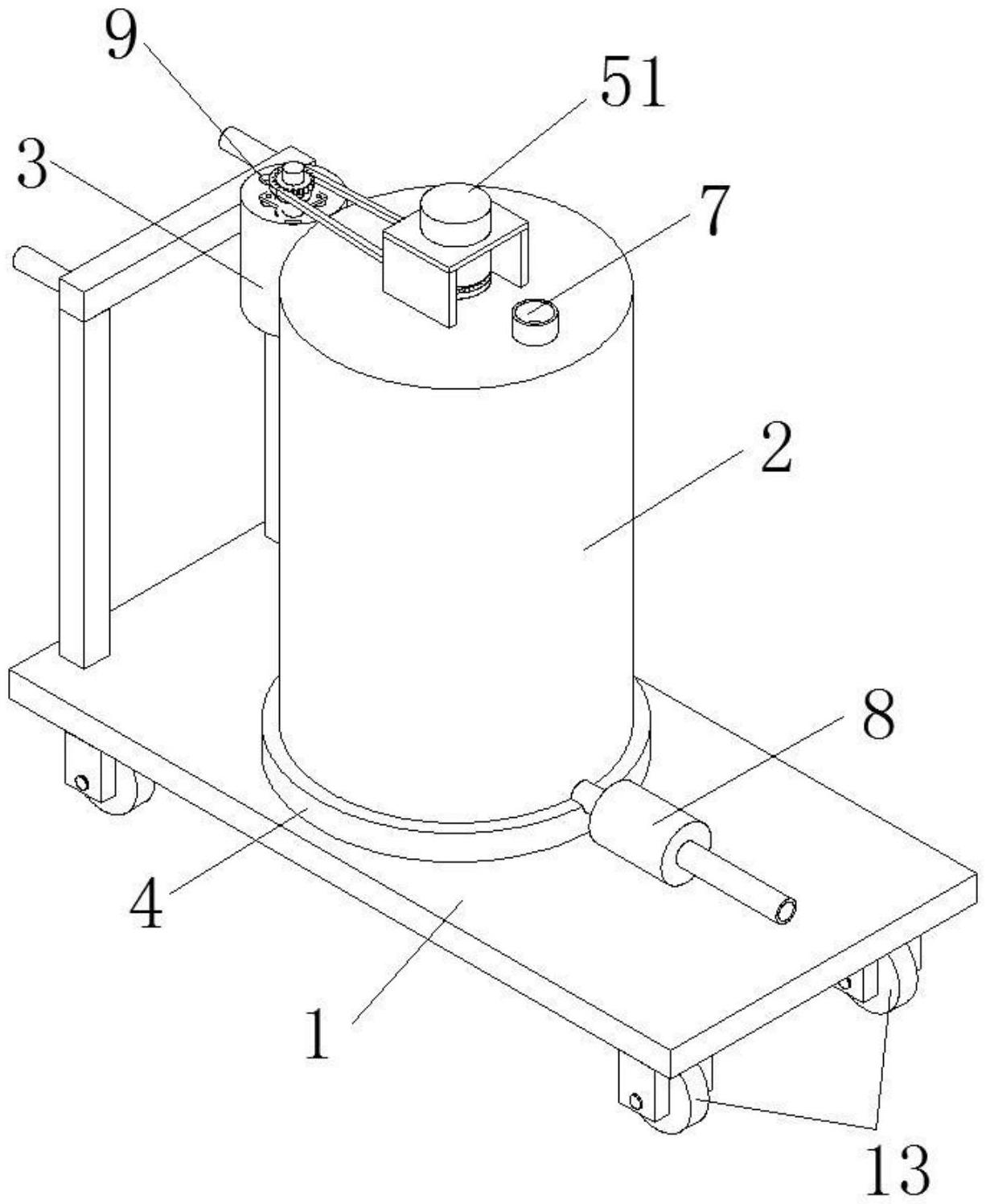 9
51
3
7
2
8
4
1
13