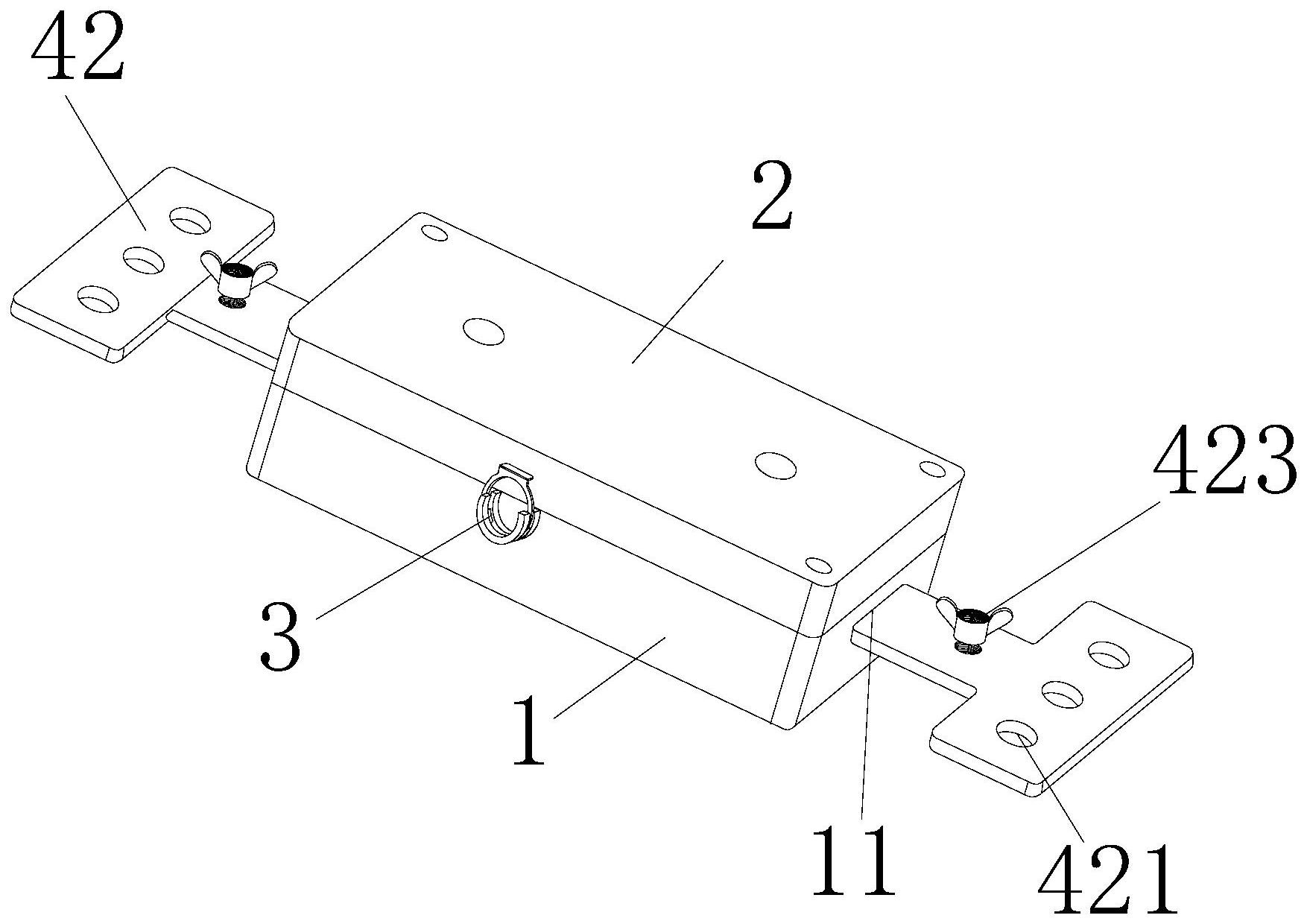 42

2

423

3

1

11

421