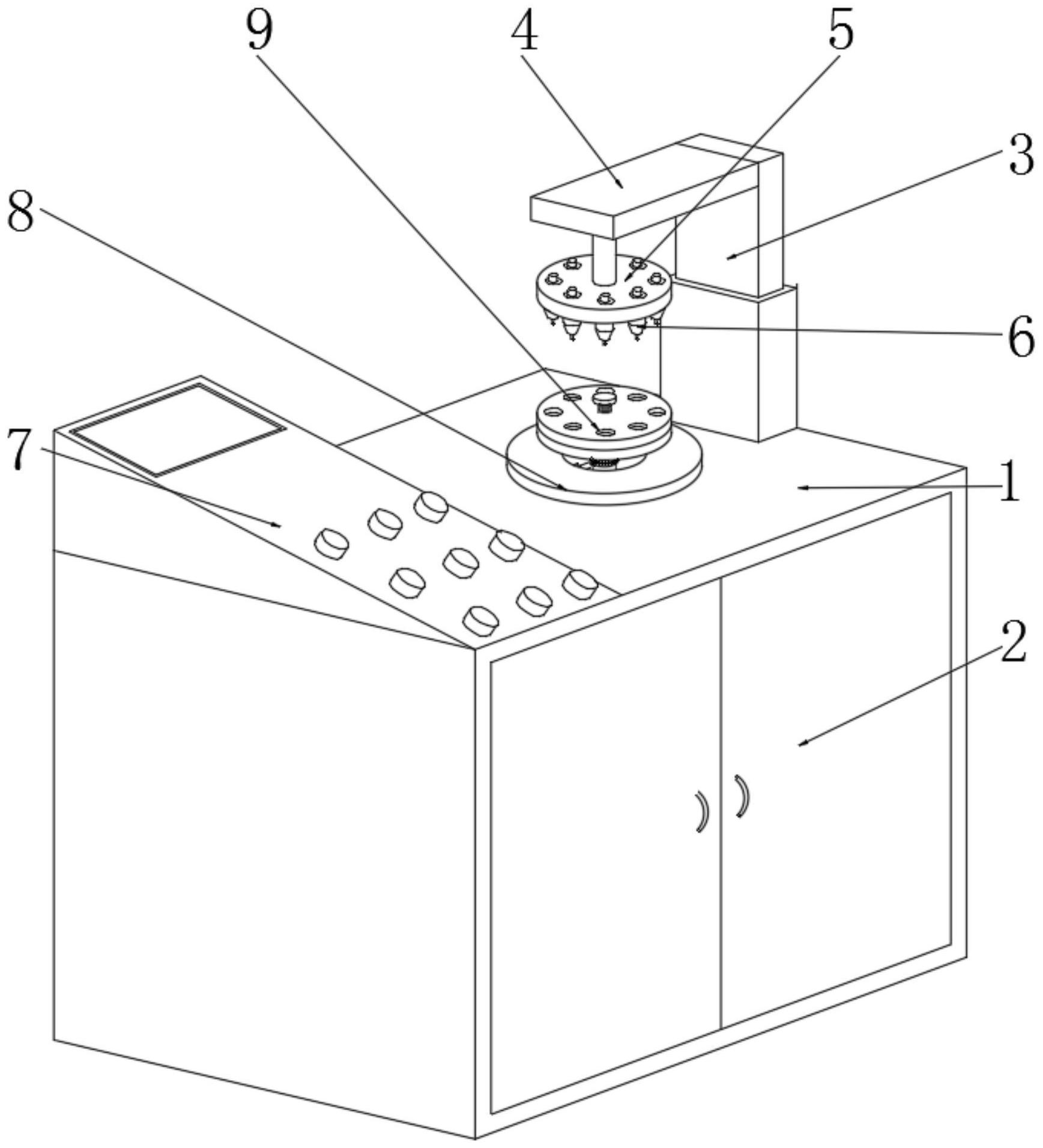 9 4 5 3 8 6 7 1 2