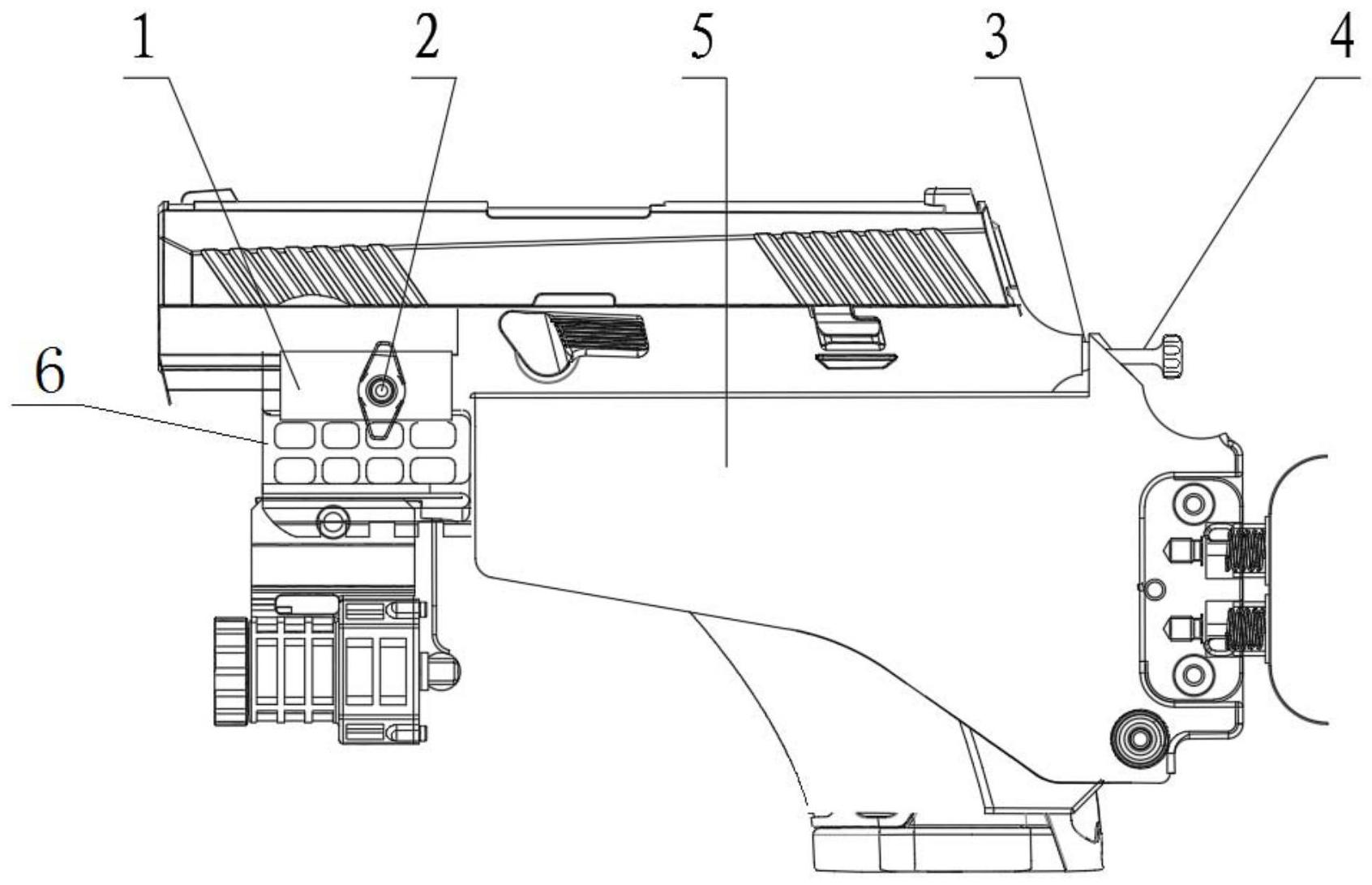 1
2
5
3
4
6