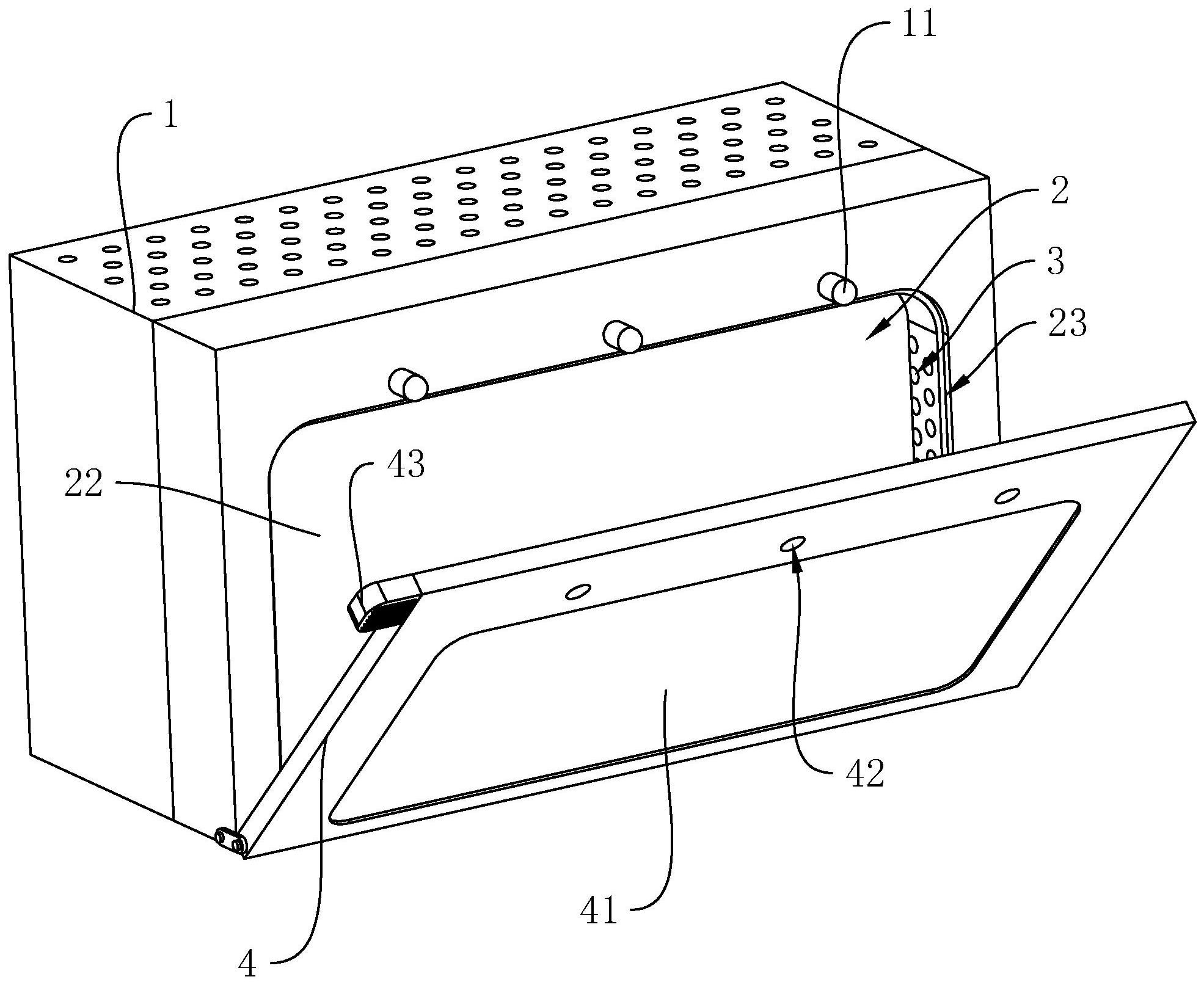 11
1
2
3
23
43
22
42
41
4