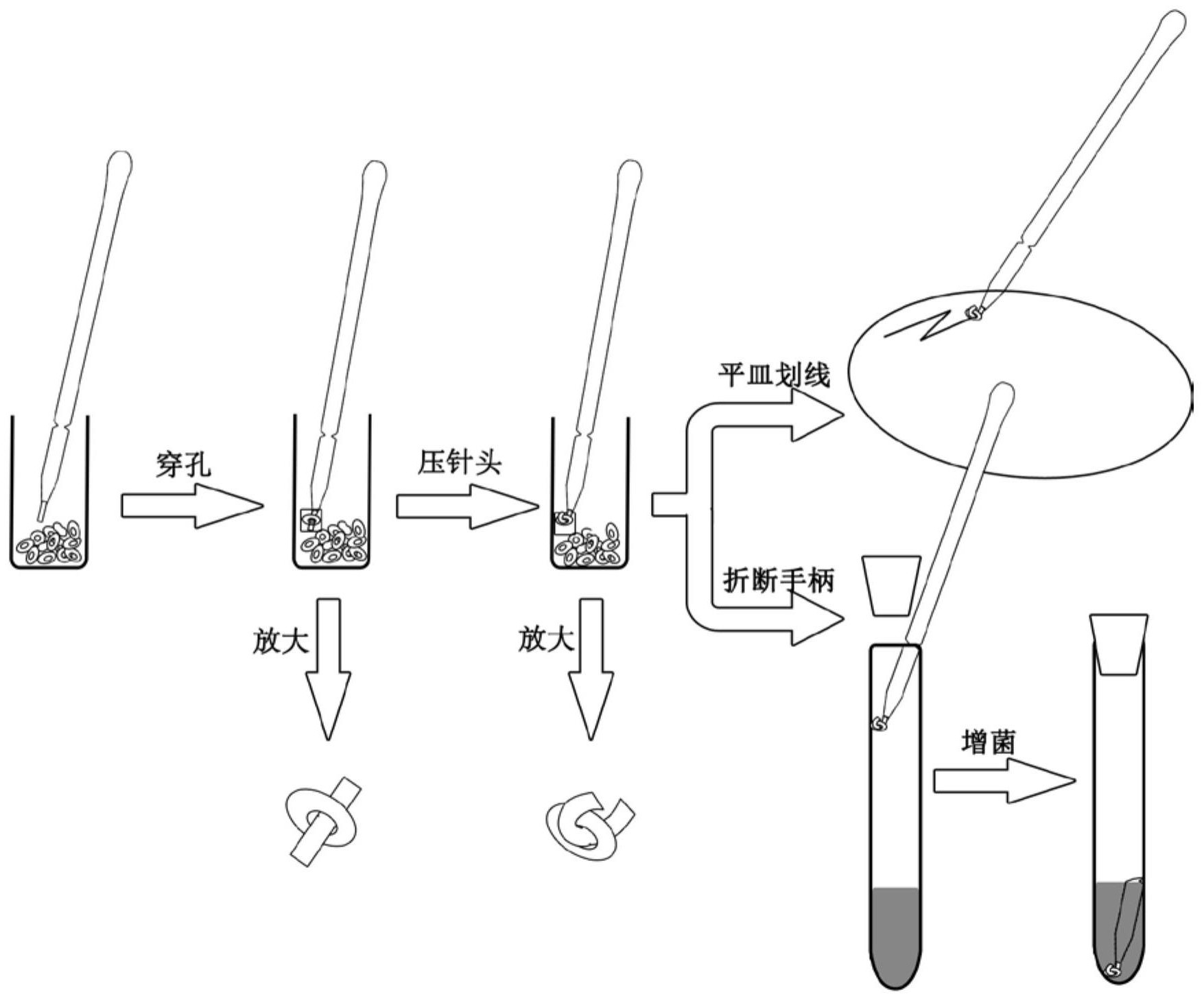 穿孔

压针头

平皿划线

折断手柄

放大

放大

增菌