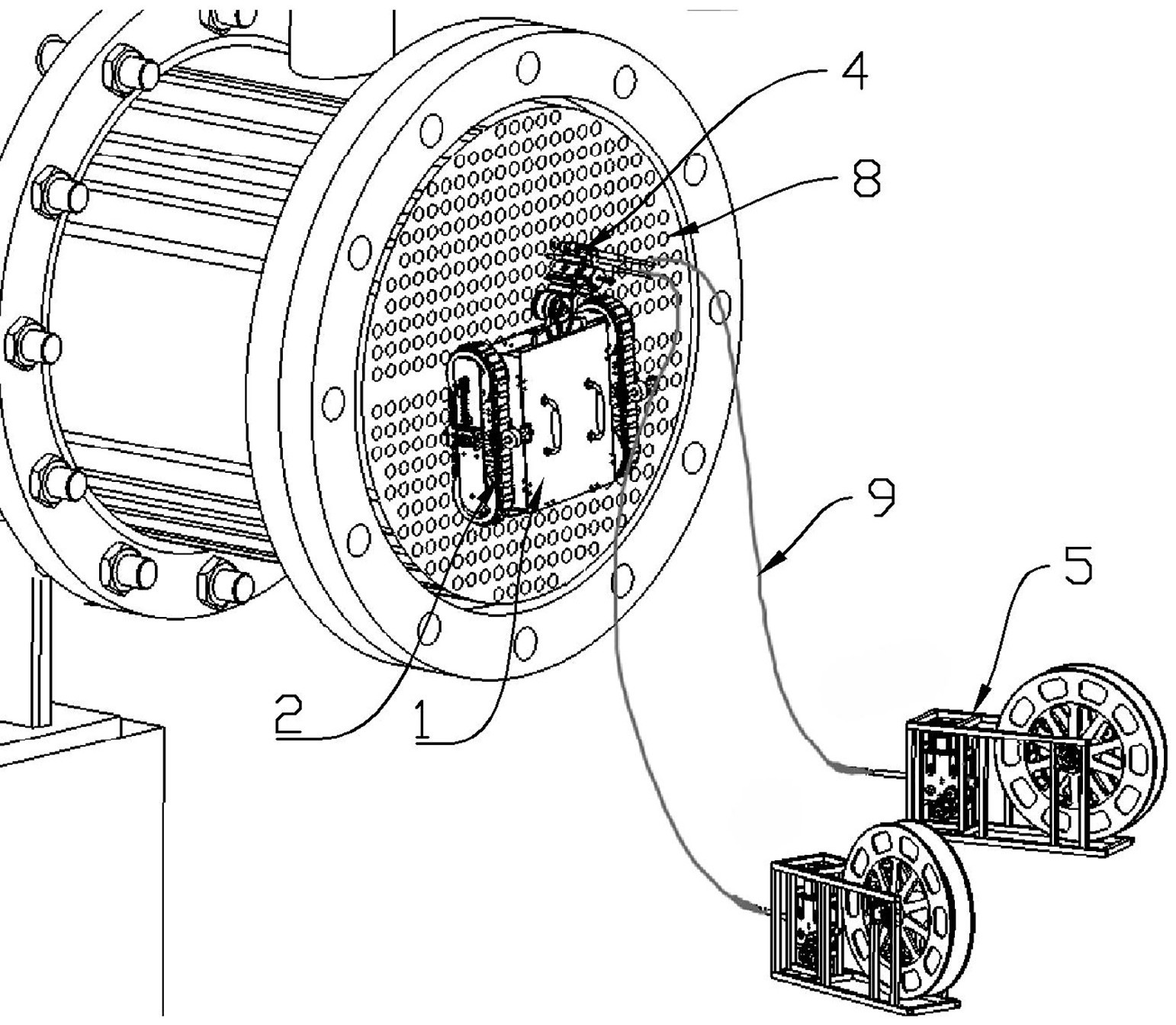 4
8
9
5
2
1