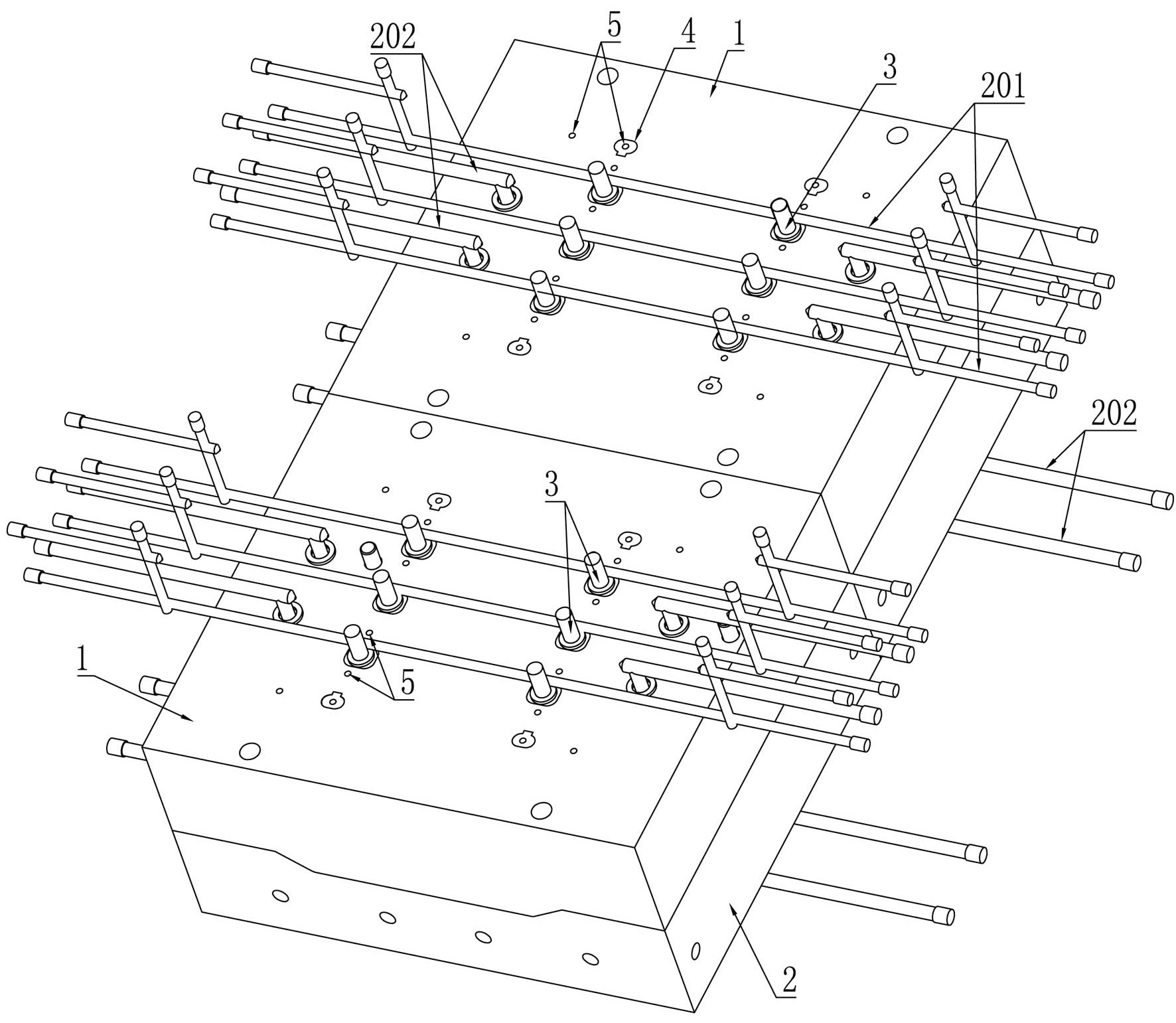 202
5
4
1
3
201
202
3
1
5
2