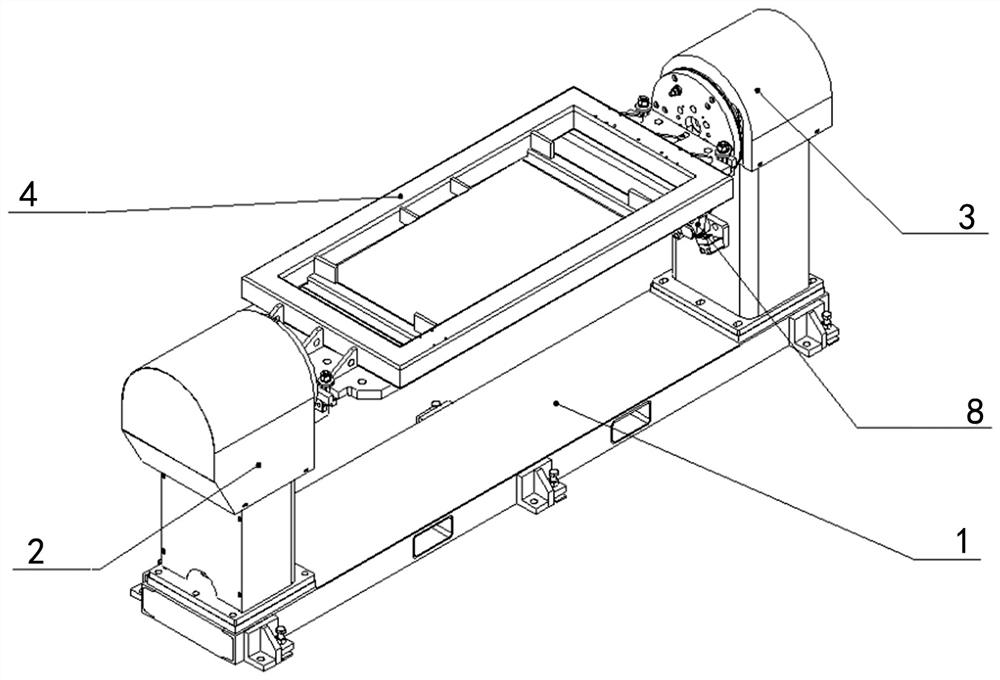 4
3
8
2
1