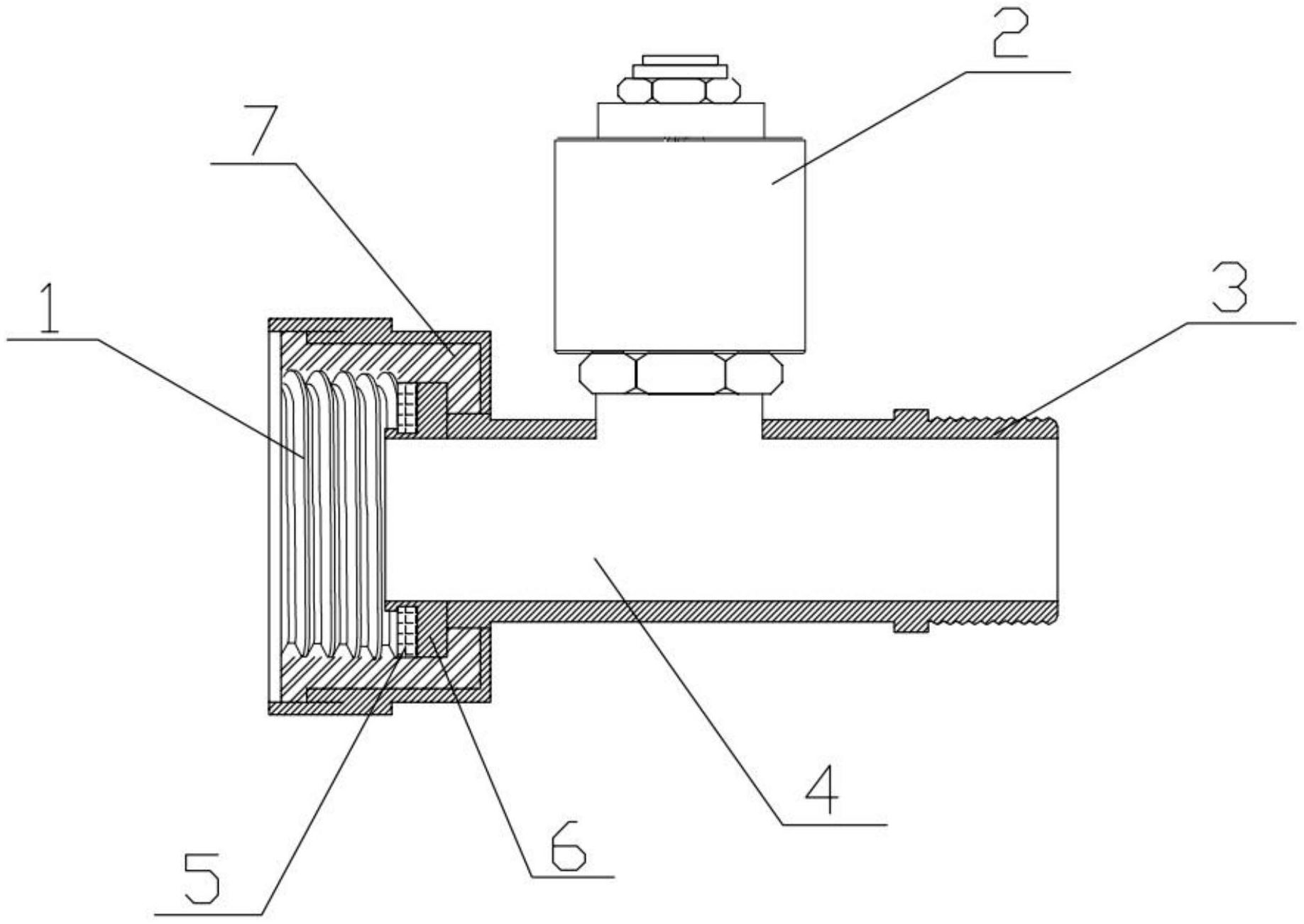 2
7
1
3
4
5
6