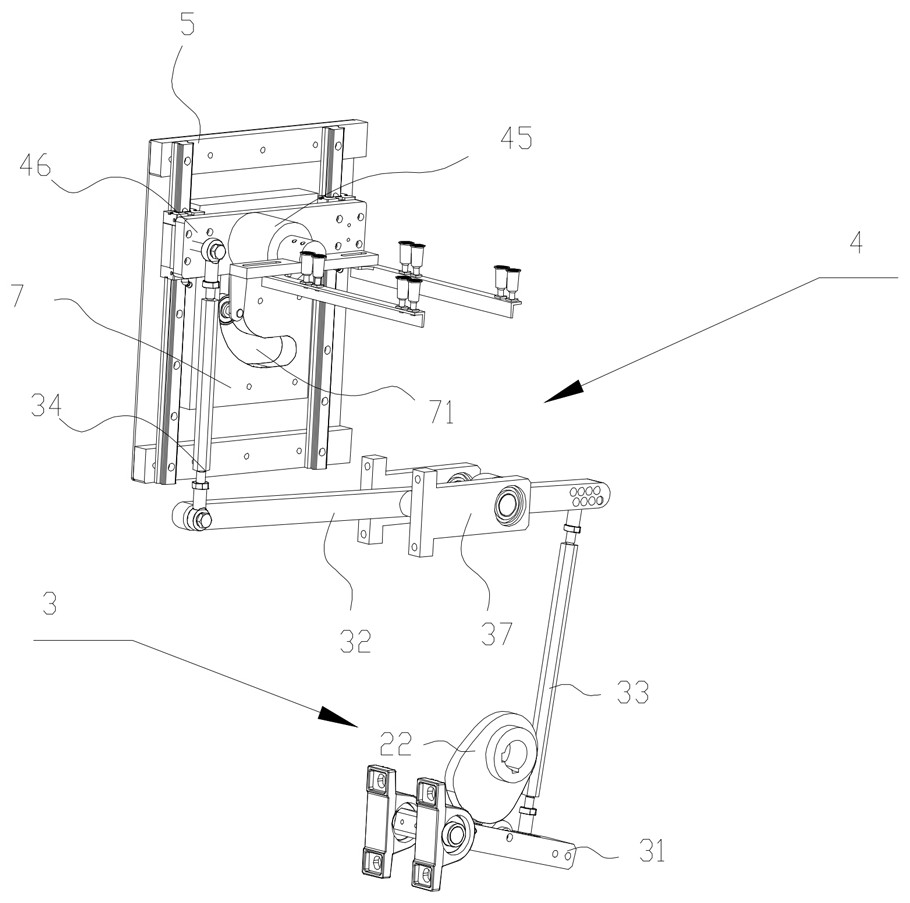 5
45
46
4
7
71
34
32
37
3
33
22
31