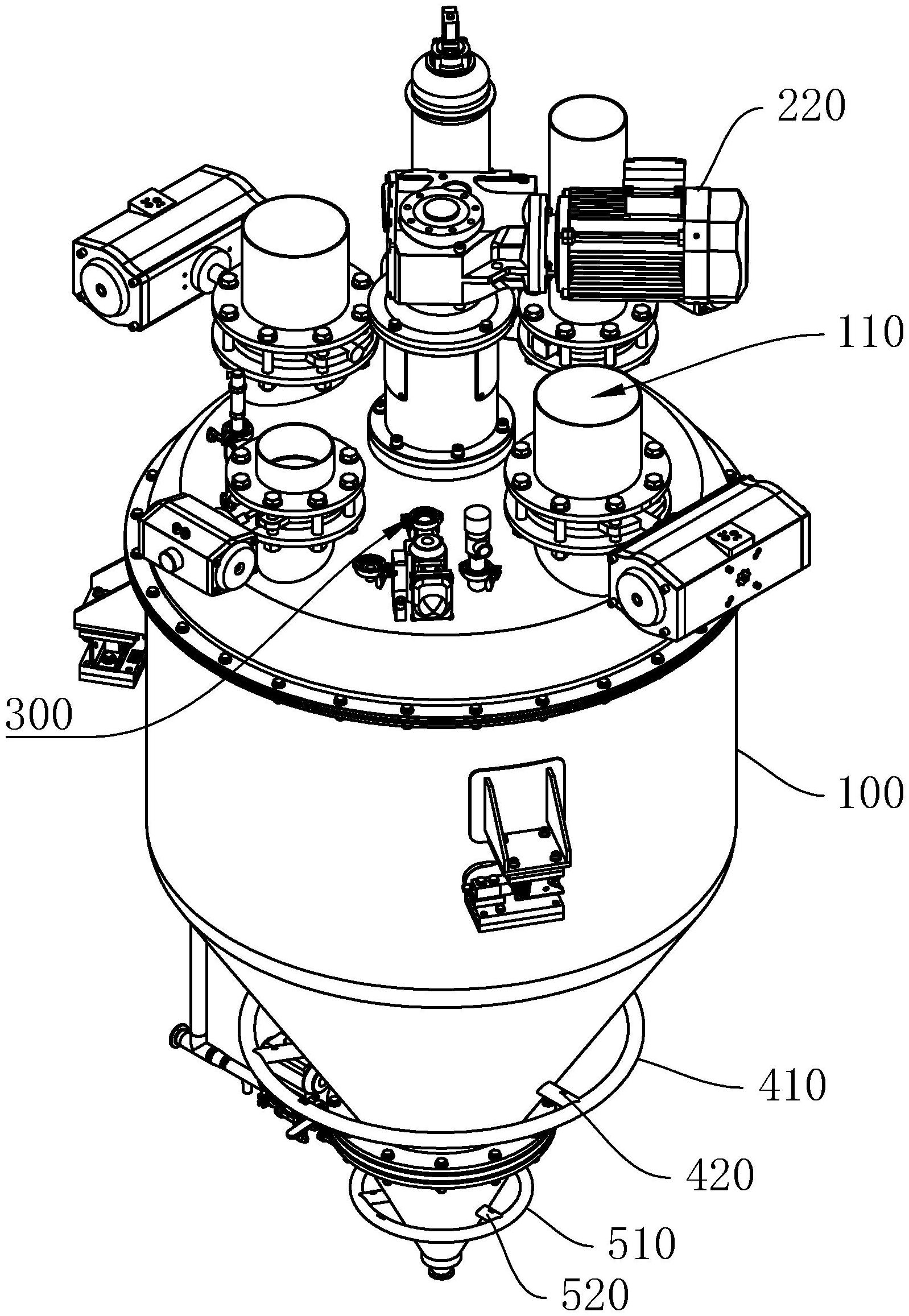 220

110

300

100

410

420

510

520