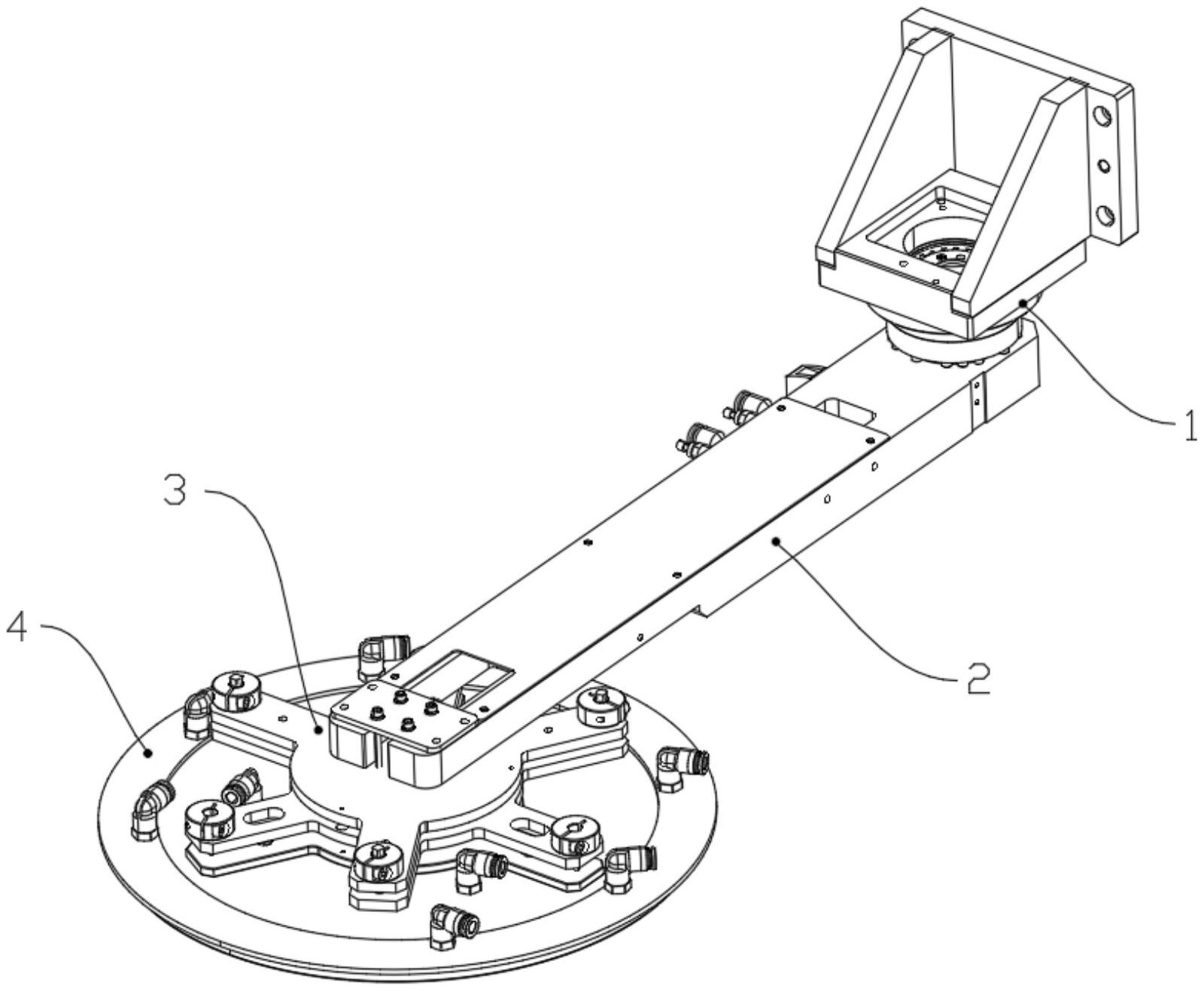 1
3
4
2