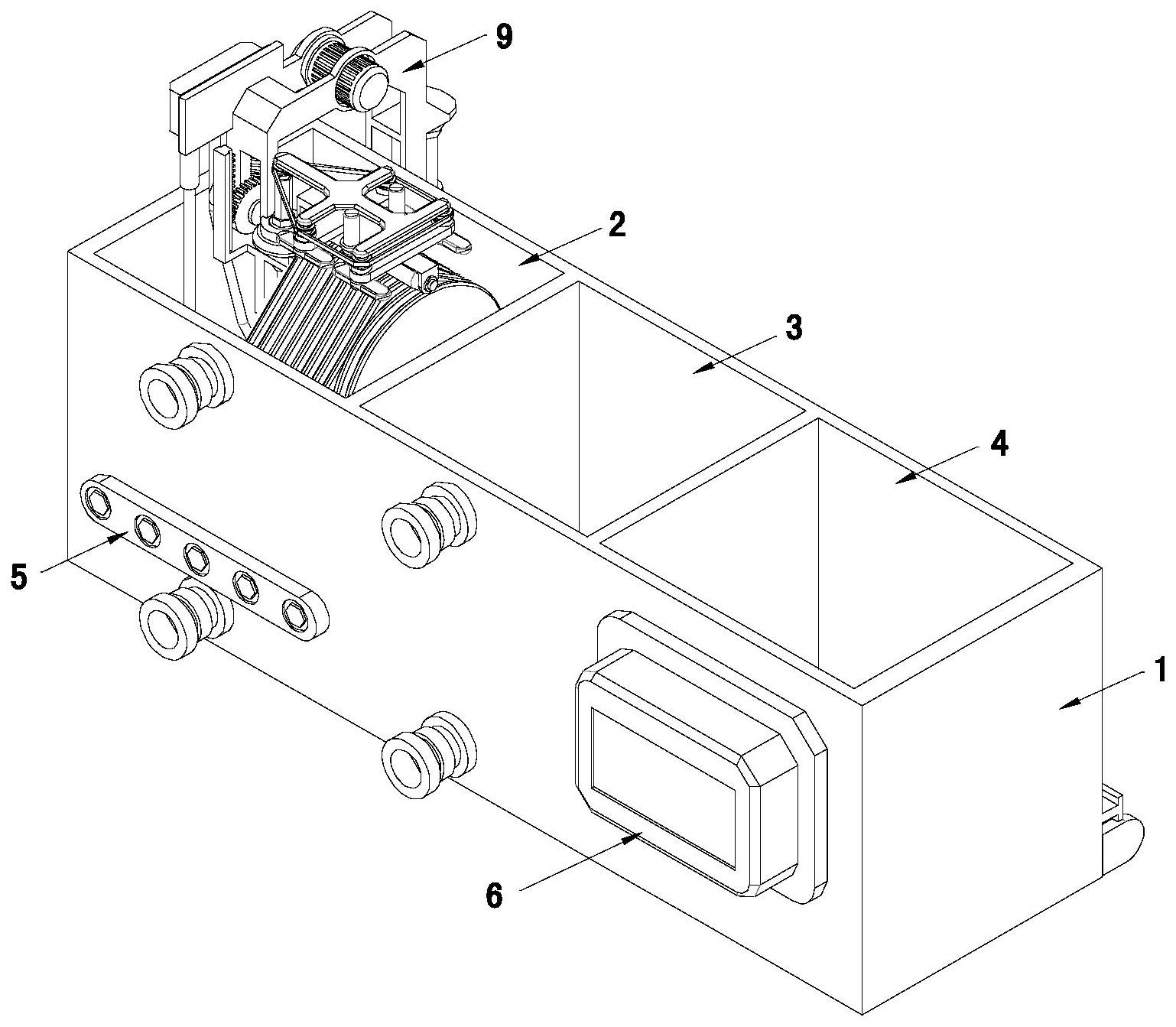 9
2
3
4
5
1
6