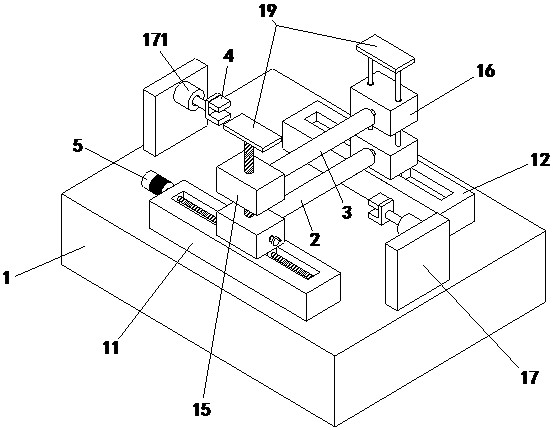 19
171
4
16
5
12
3
2
1
11
15
17